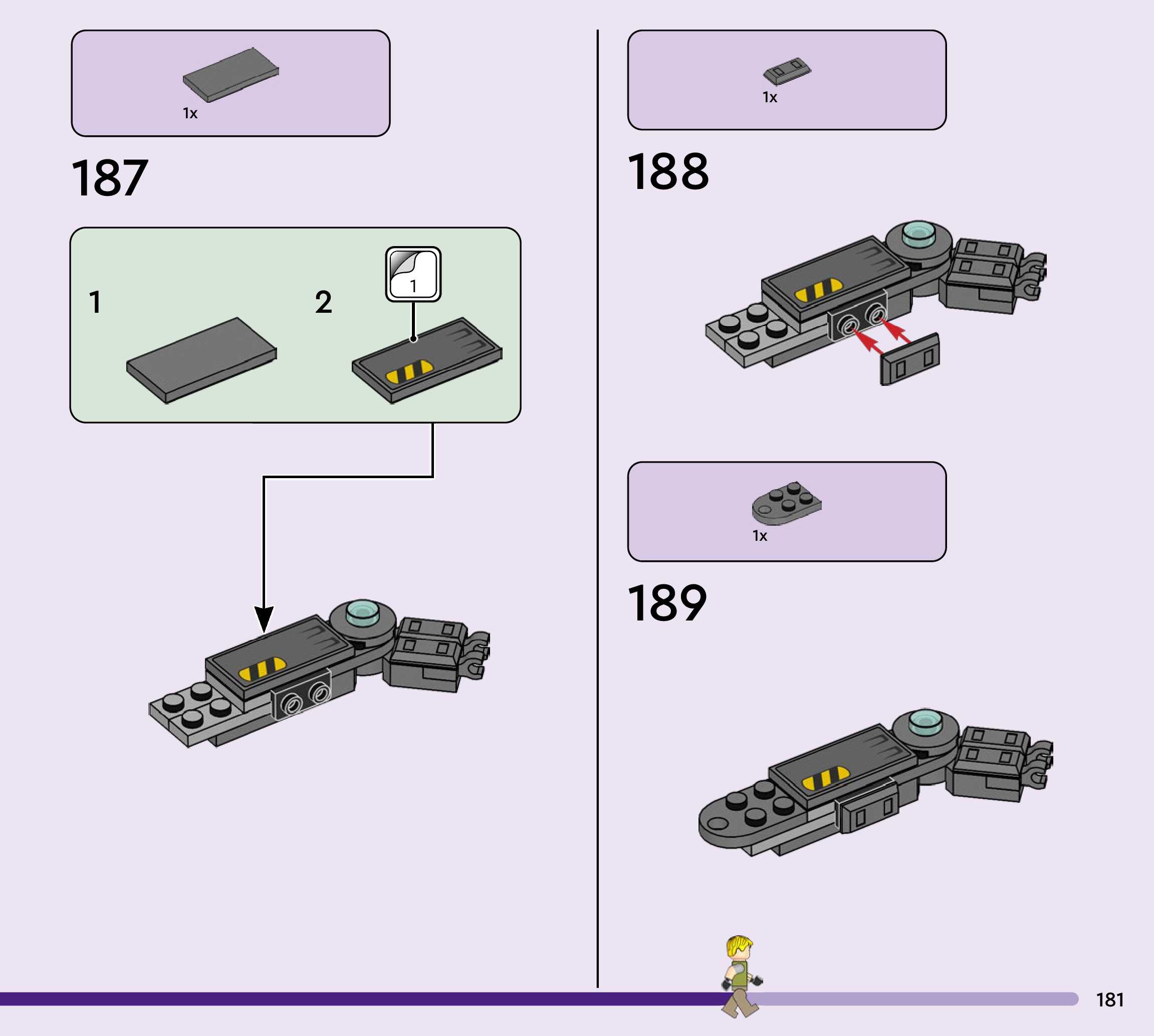 1x

187

1

2

1

1x

188

1x

189

181