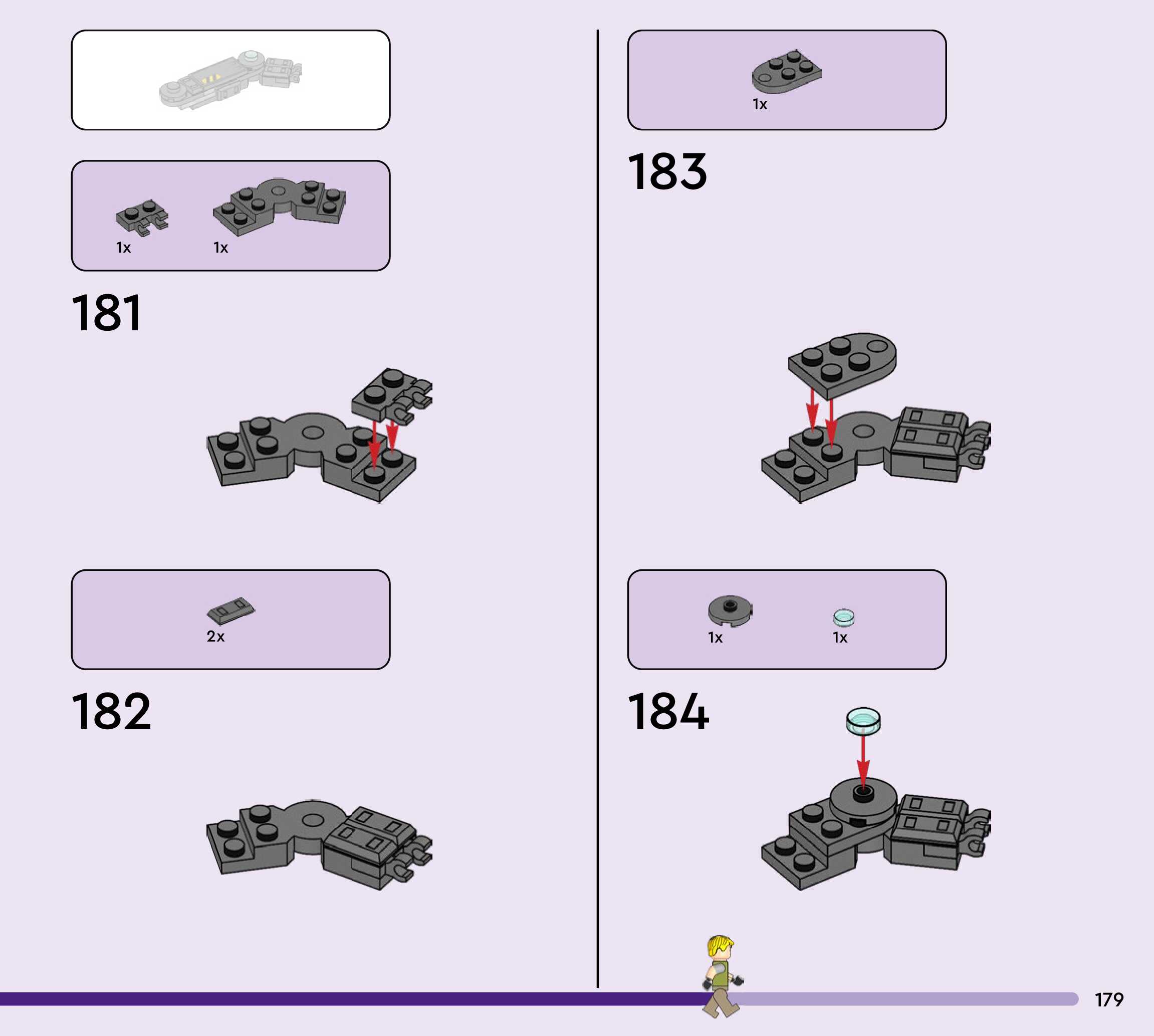 1x 1x

181

2x

182

1x

183

1x 1x

184

179