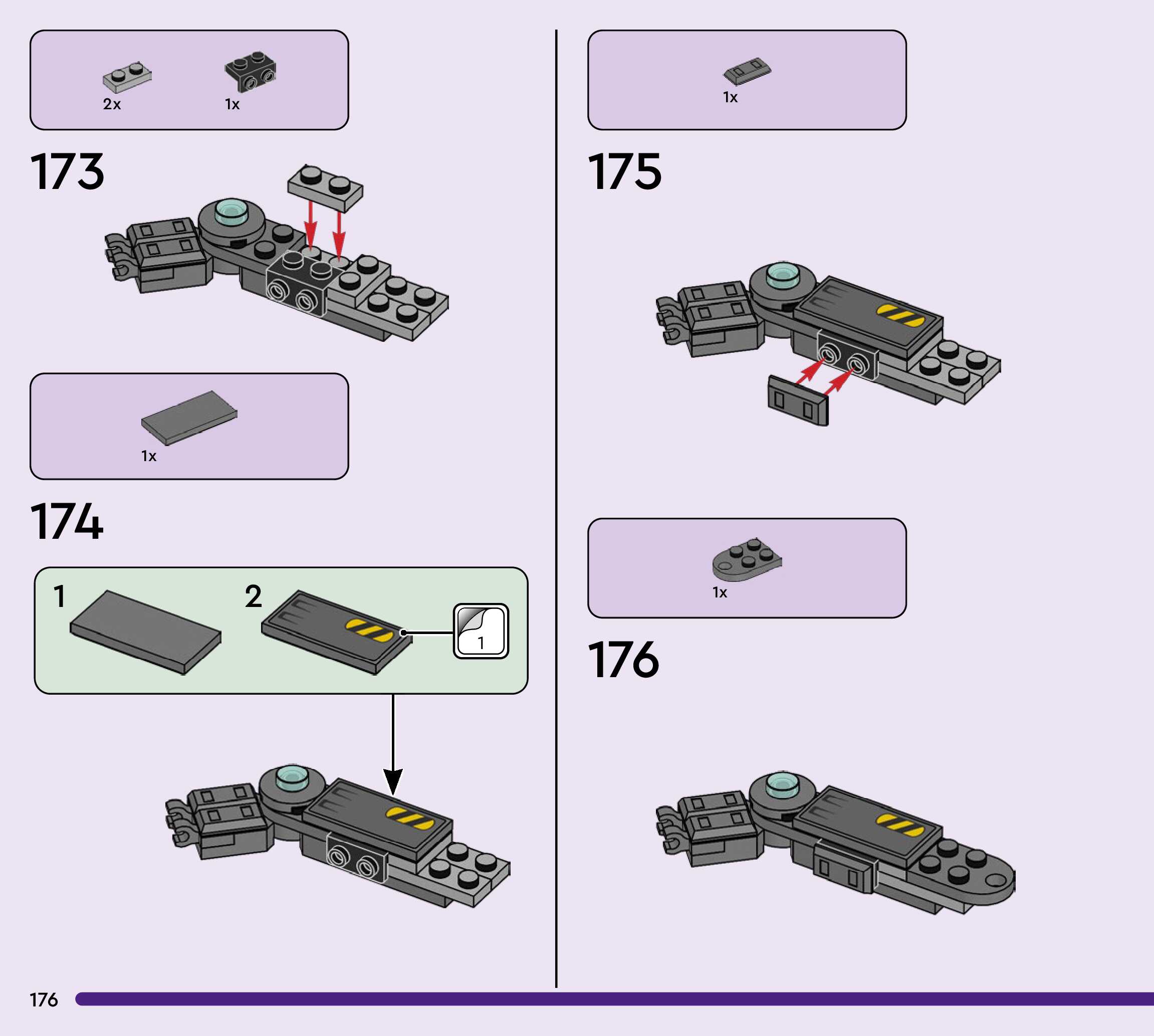 2x
1x

173

1x

174

1
2
1

1x

175

1x

176

176