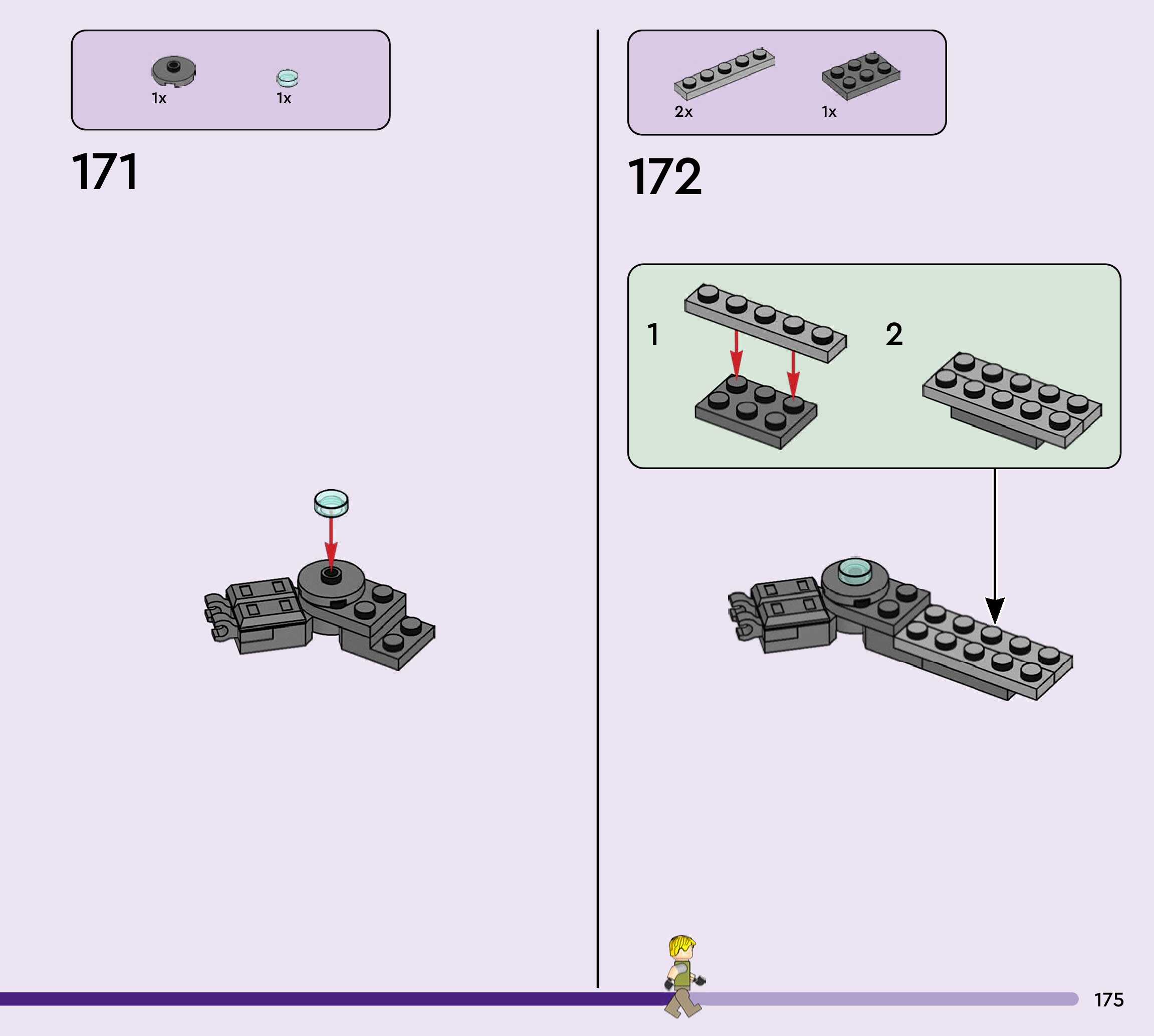 1x 1x

171

2x 1x

172

1

2

175