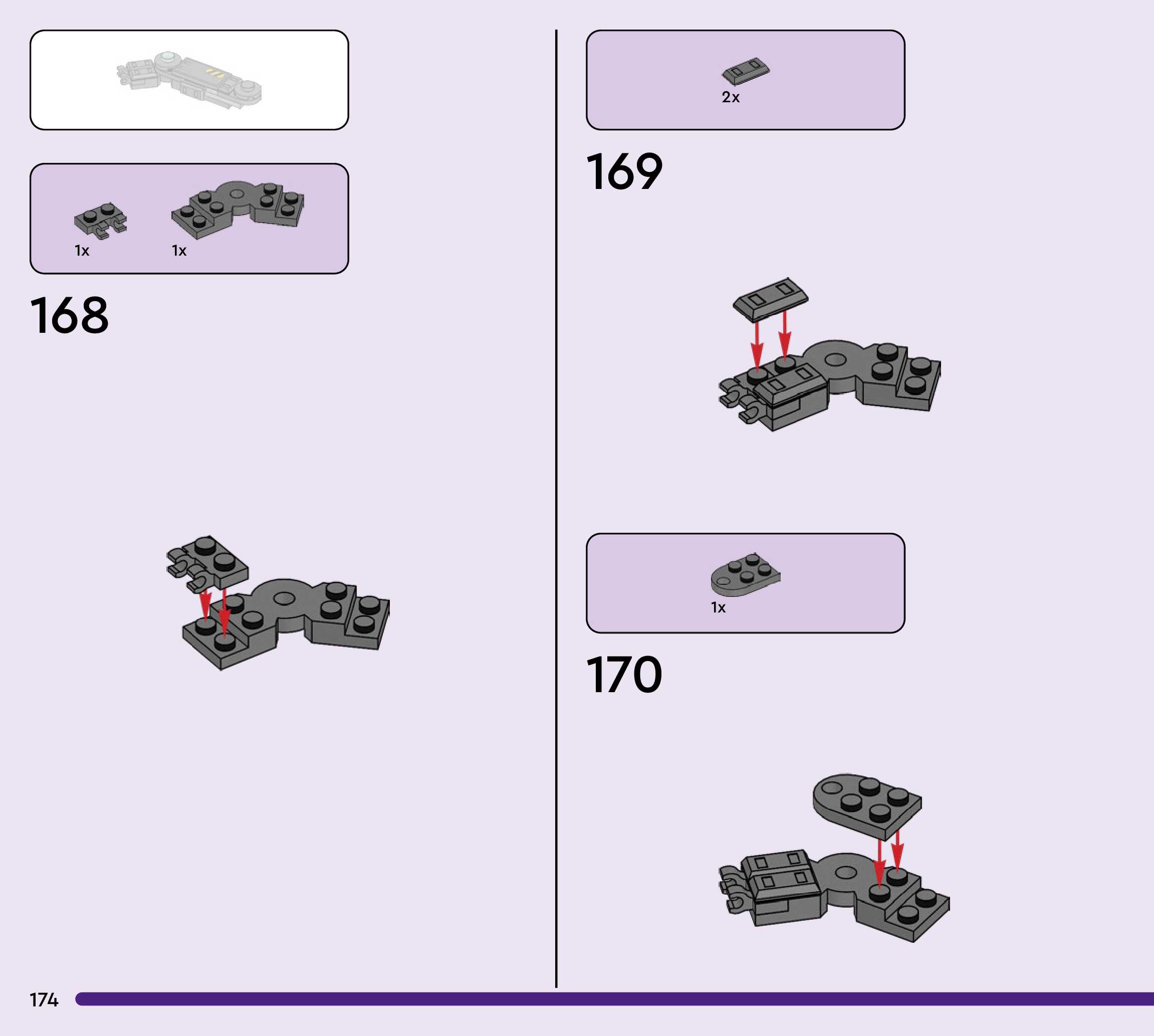 1x 1x

168

2x

169

1x

170

174