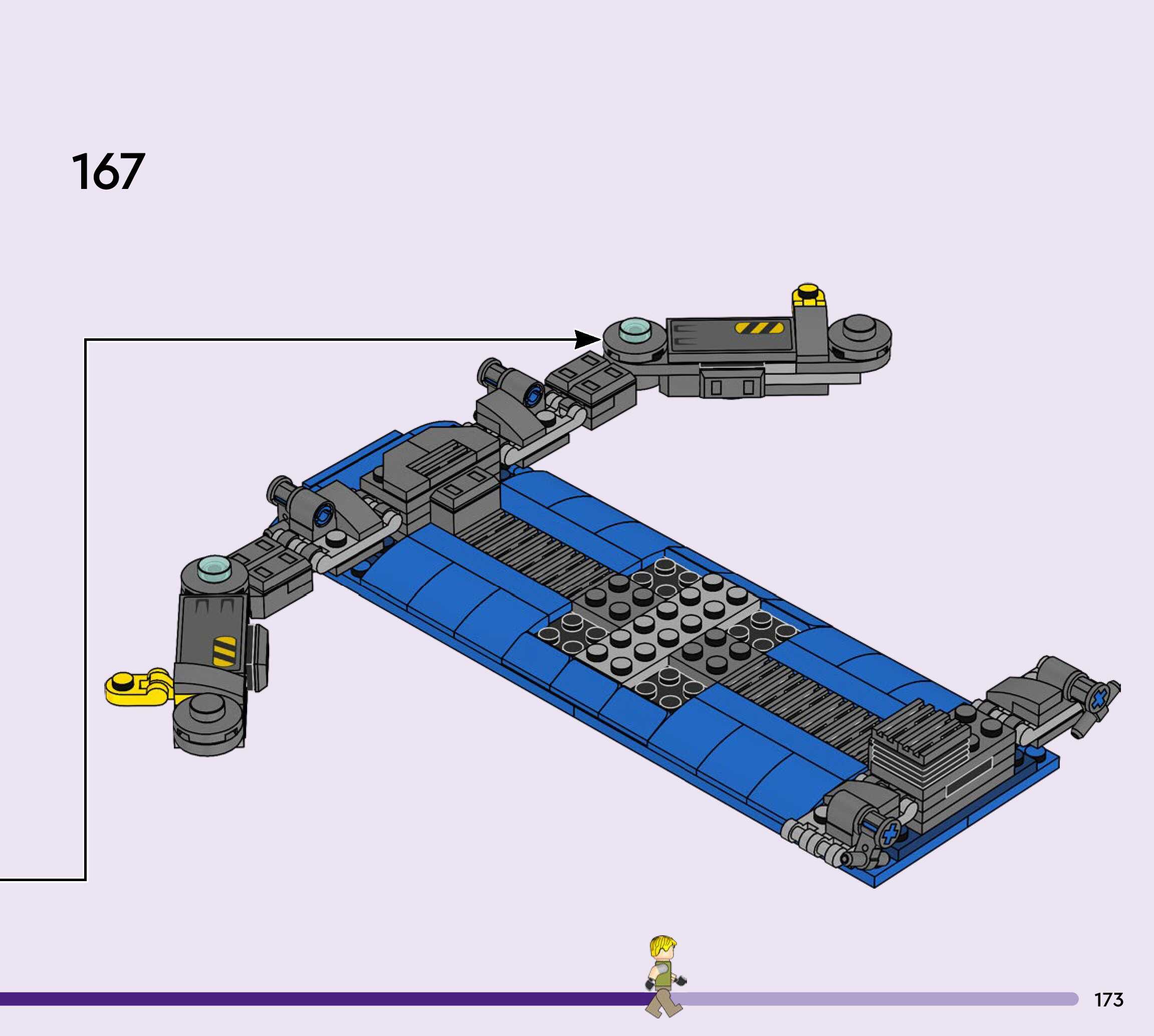 167

173