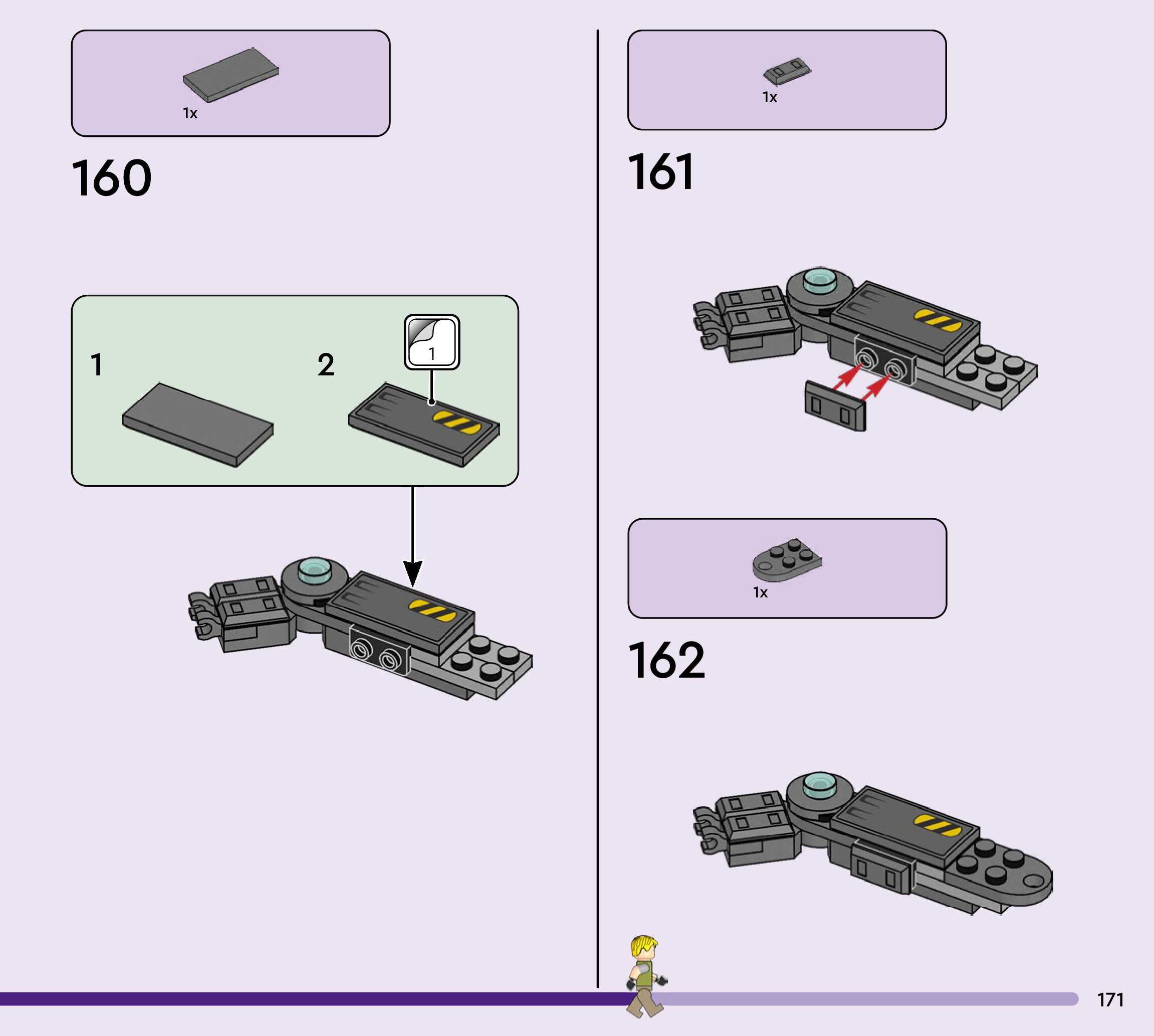 1x

160

1

2

1

1x

161

1x

162

171