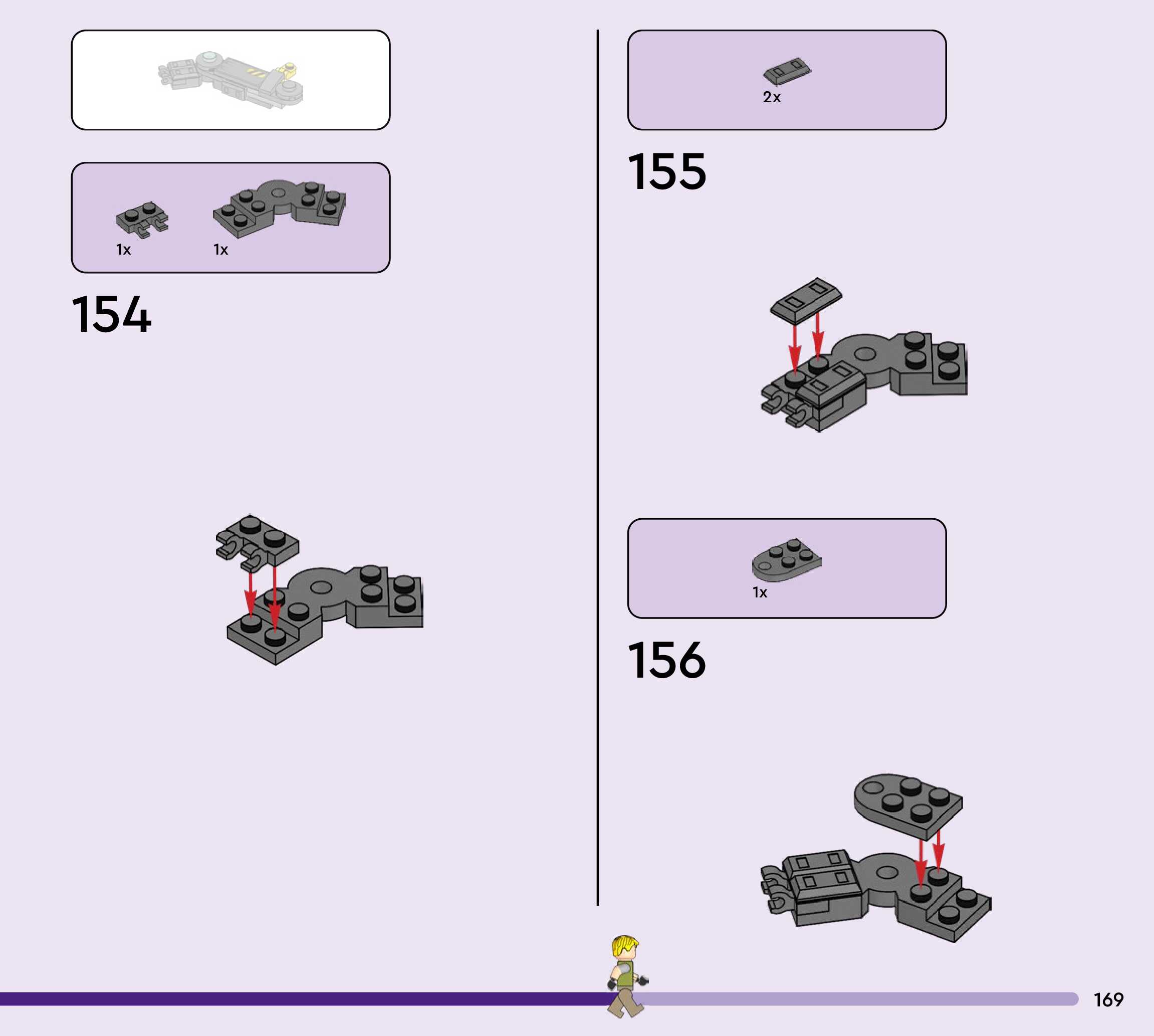 1x 1x

154

2x

155

1x

156

169