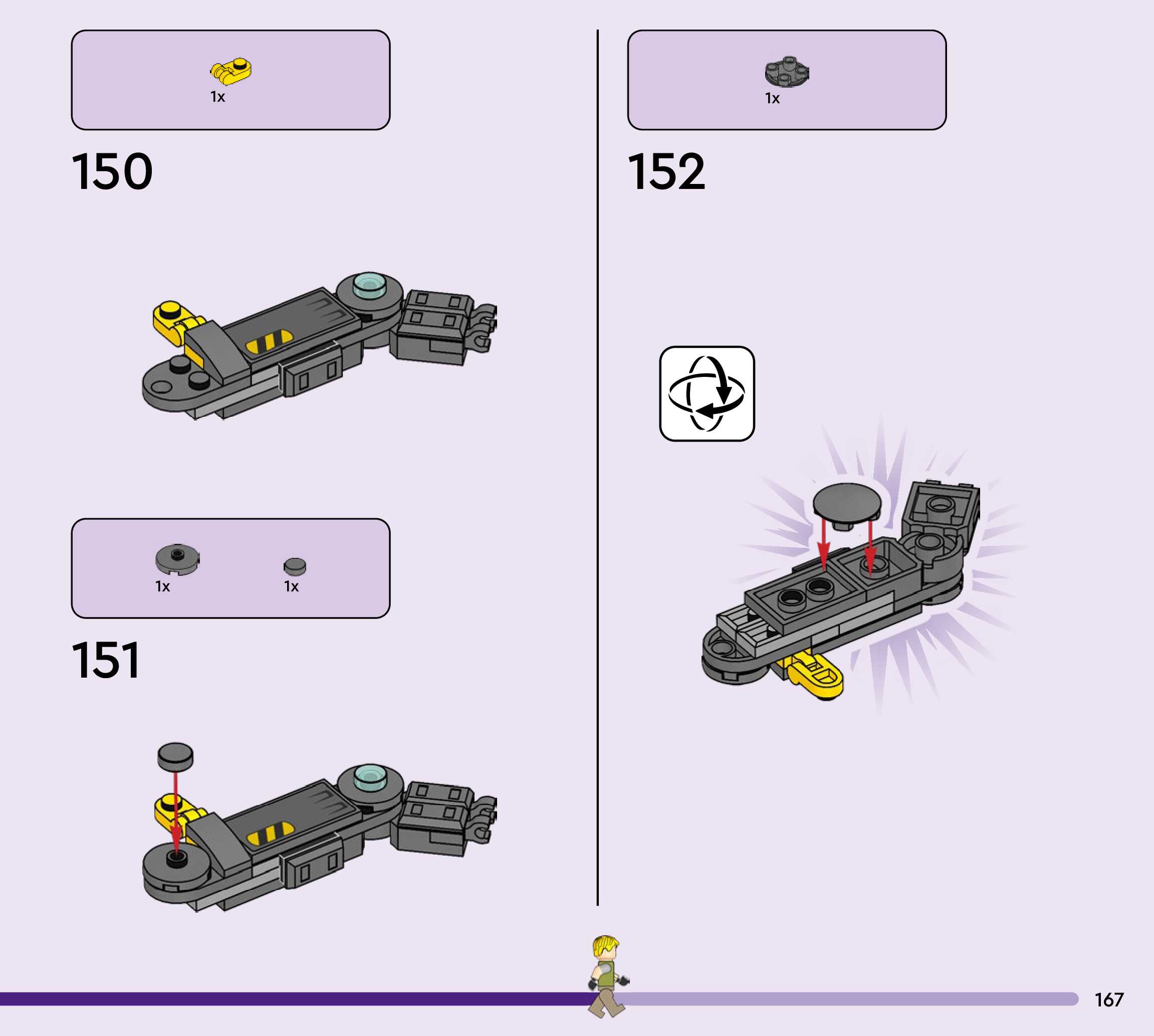 1x

150

1x 1x

151

1x

152

167