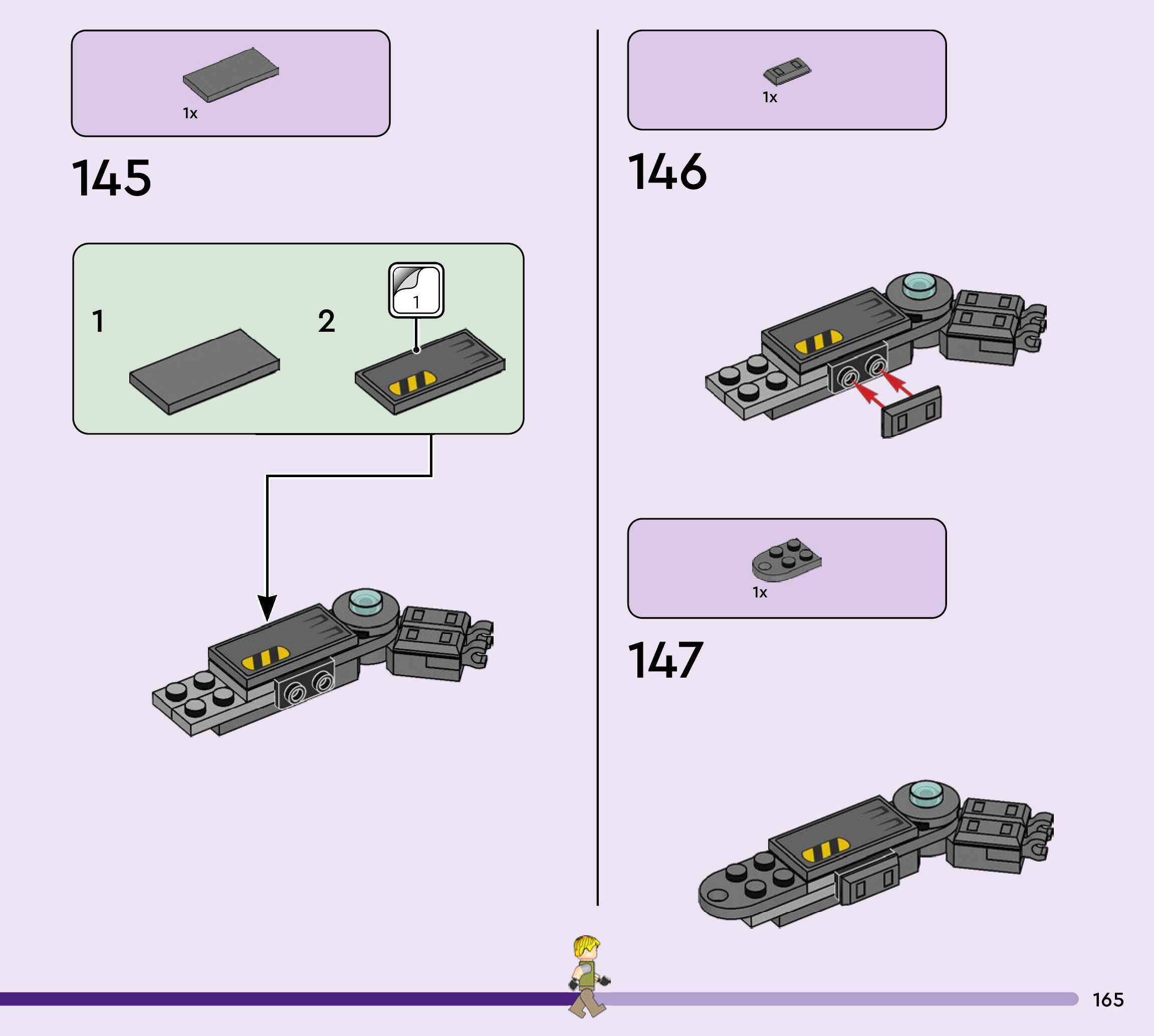 1x

145

1

2

1

1x

146

1x

147

165