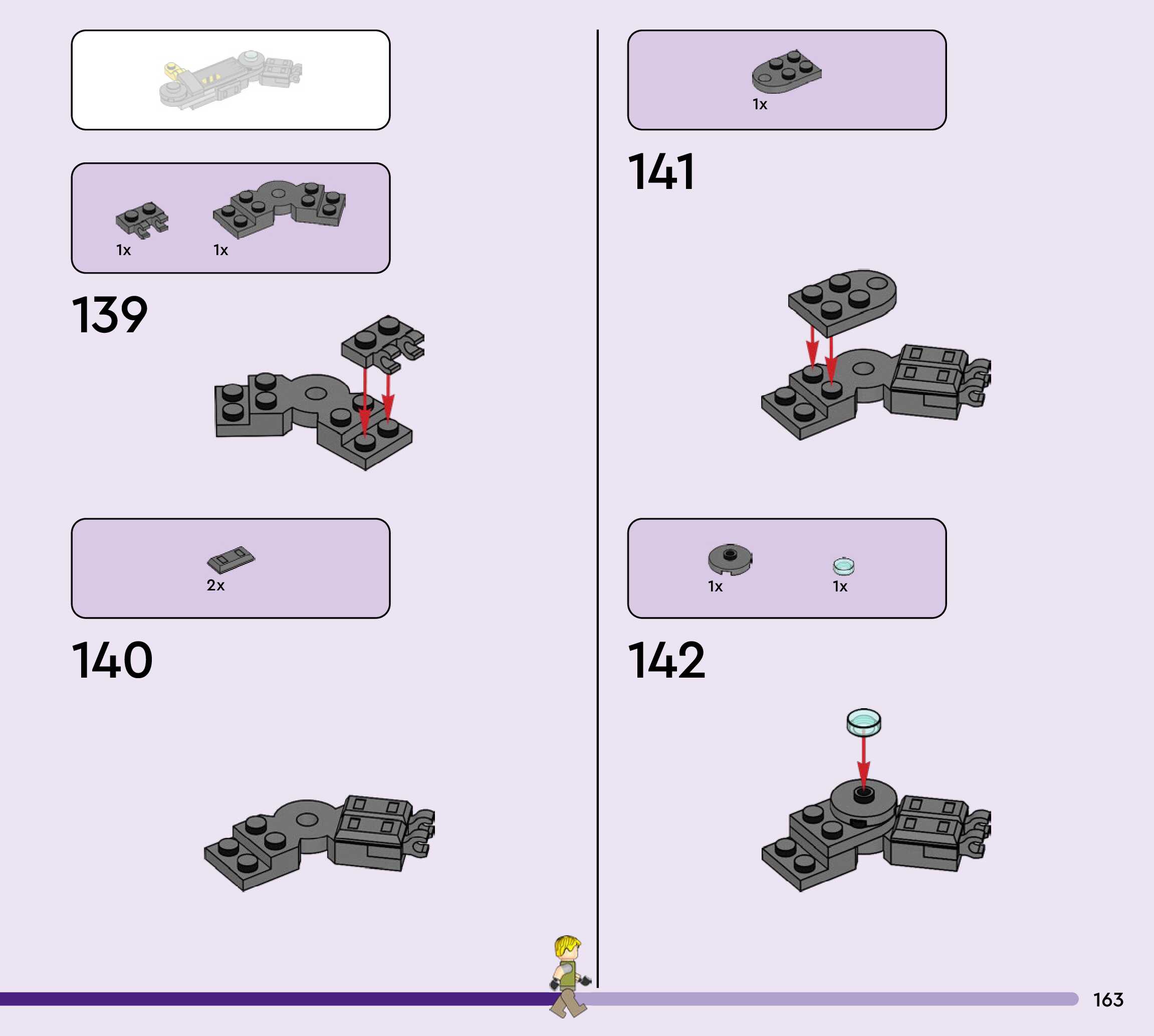 1x 1x

139

2x

140

1x

141

1x 1x

142

163