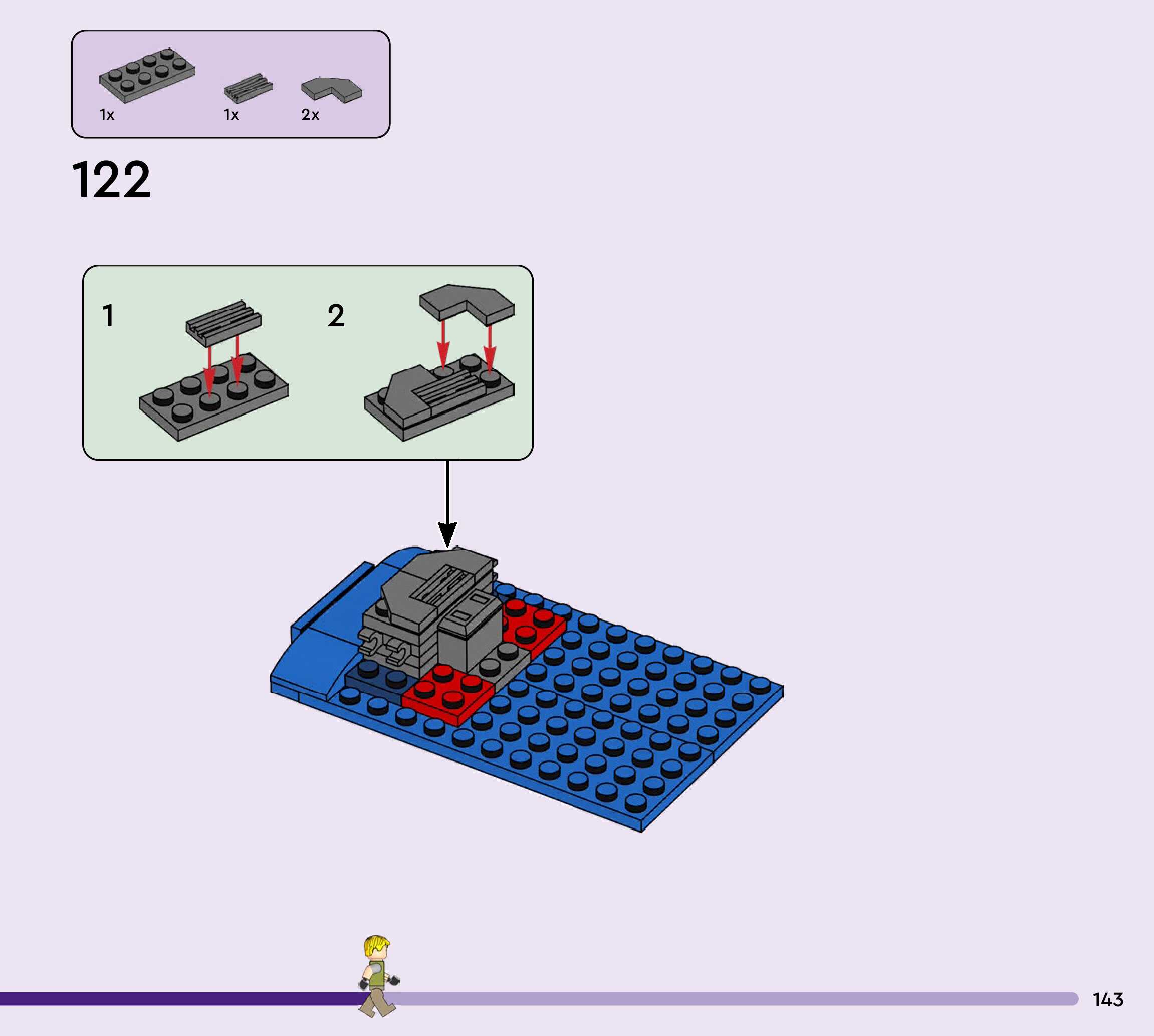 1x
1x
2x

122

1

2

143