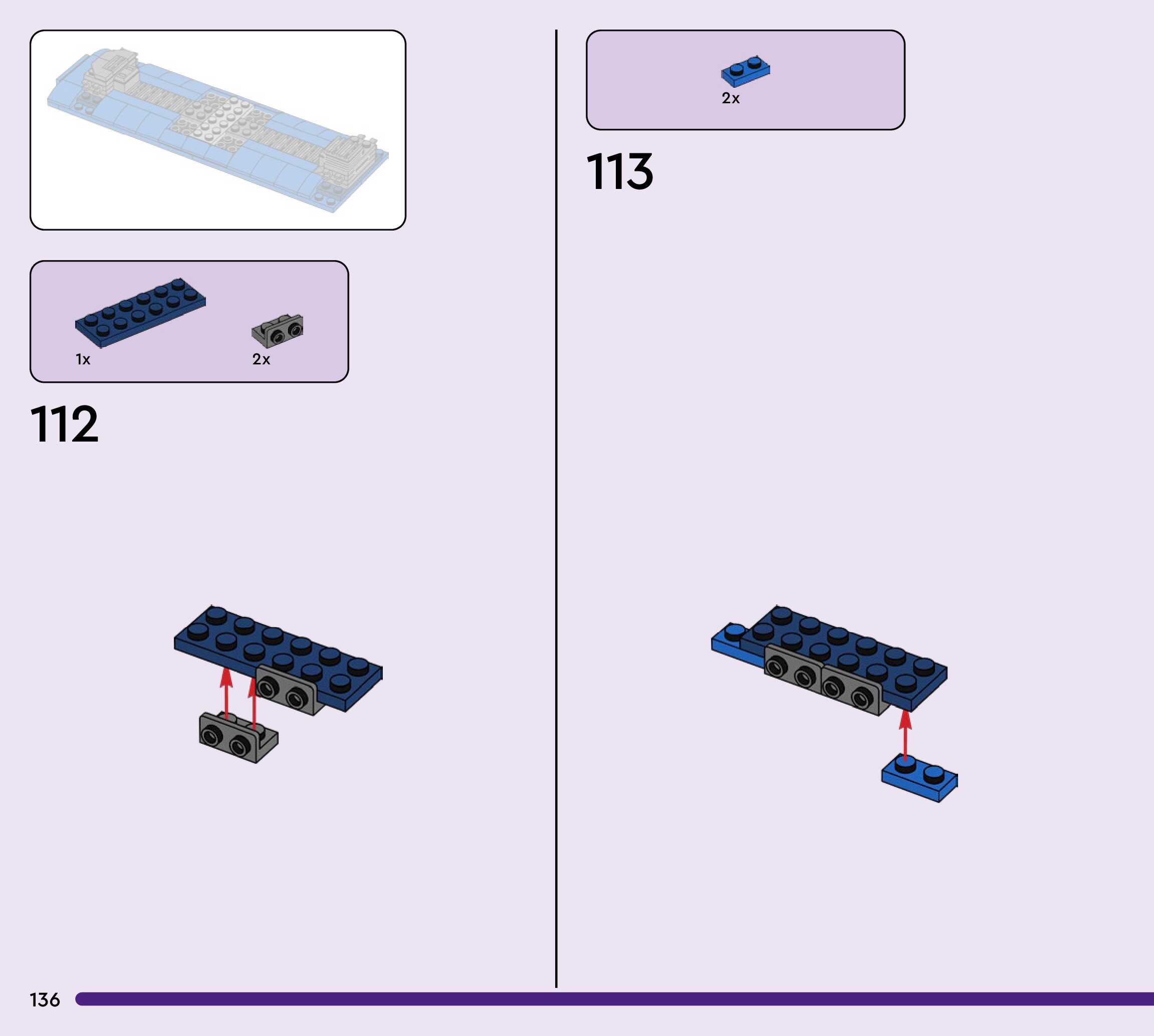 1x

2x

112

2x

113

136