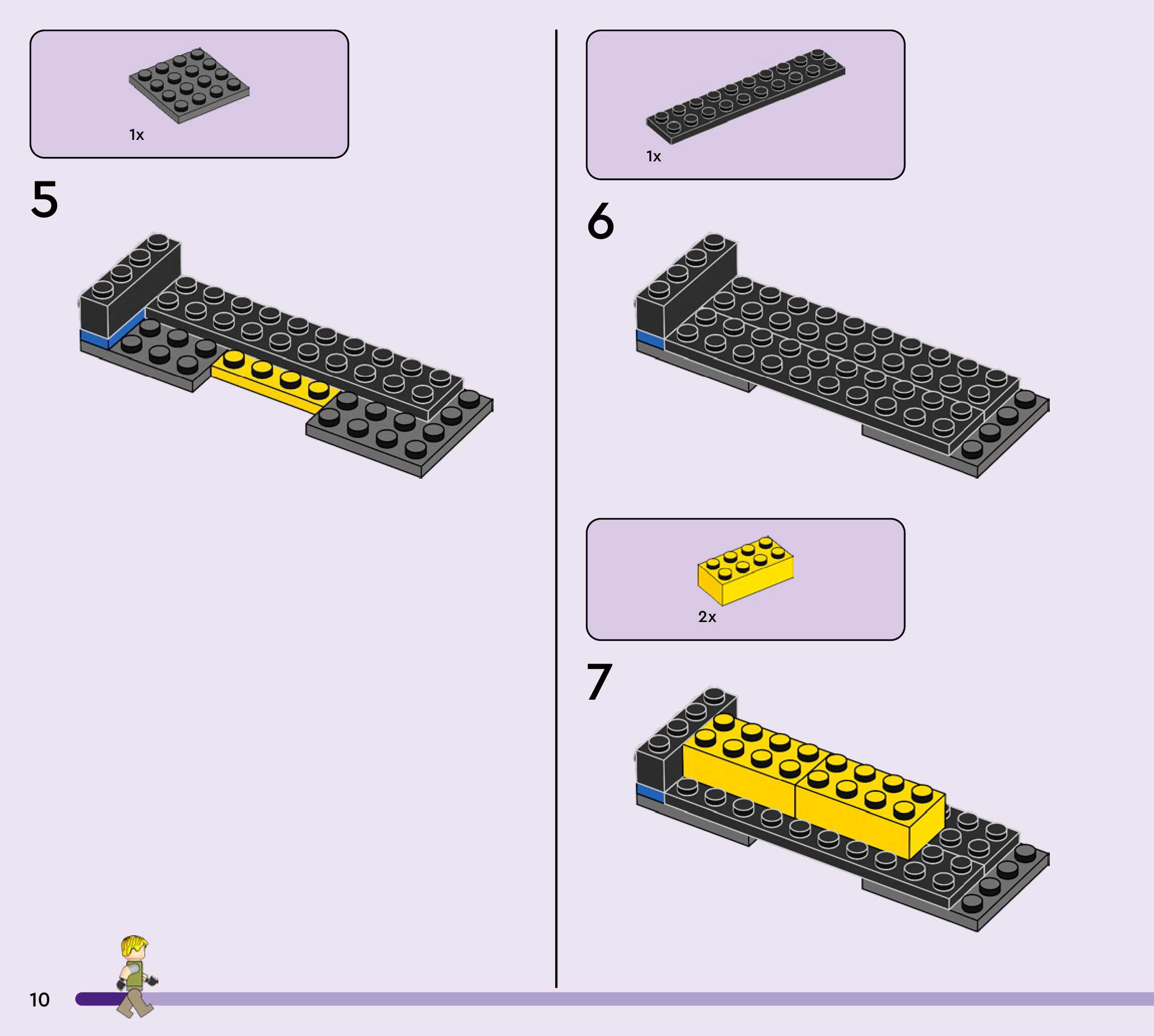 1x

5

1x

6

2x

7

10