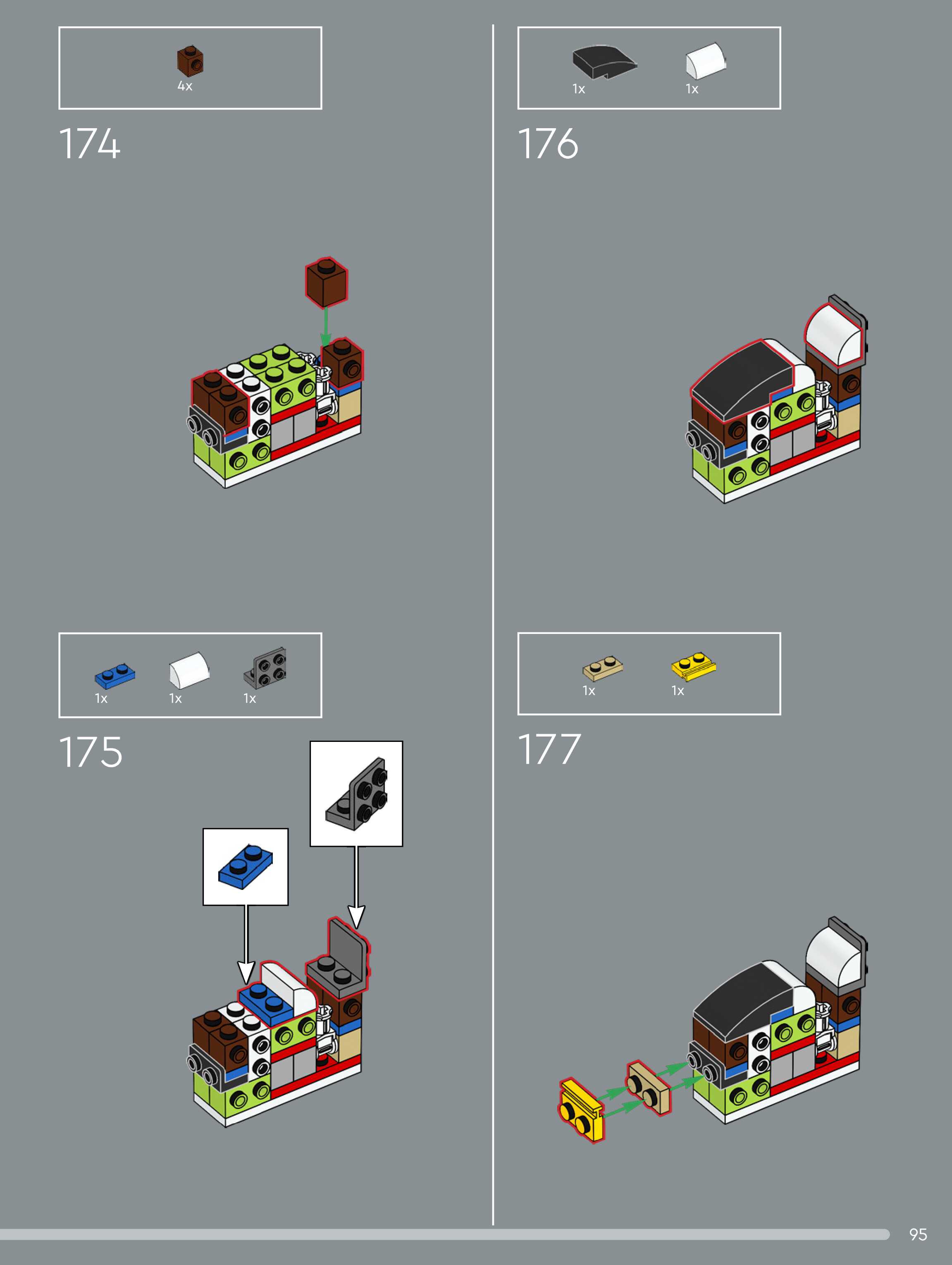 4x

174

1x 1x 1x

175

1x 1x

176

1x 1x

177

95