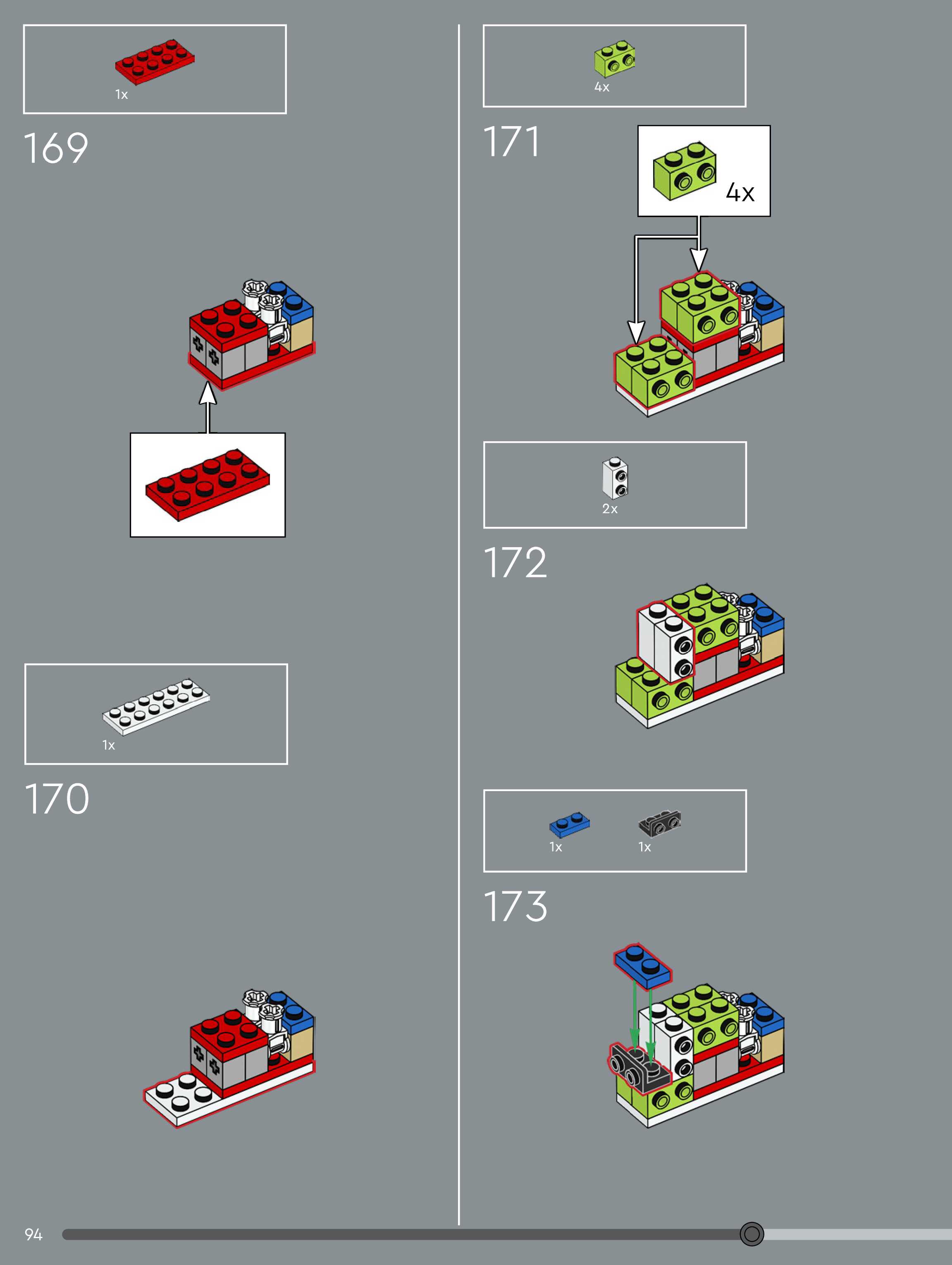 1x

169

1x

170

4x

171

4x

2x

172

1x 1x

173

94