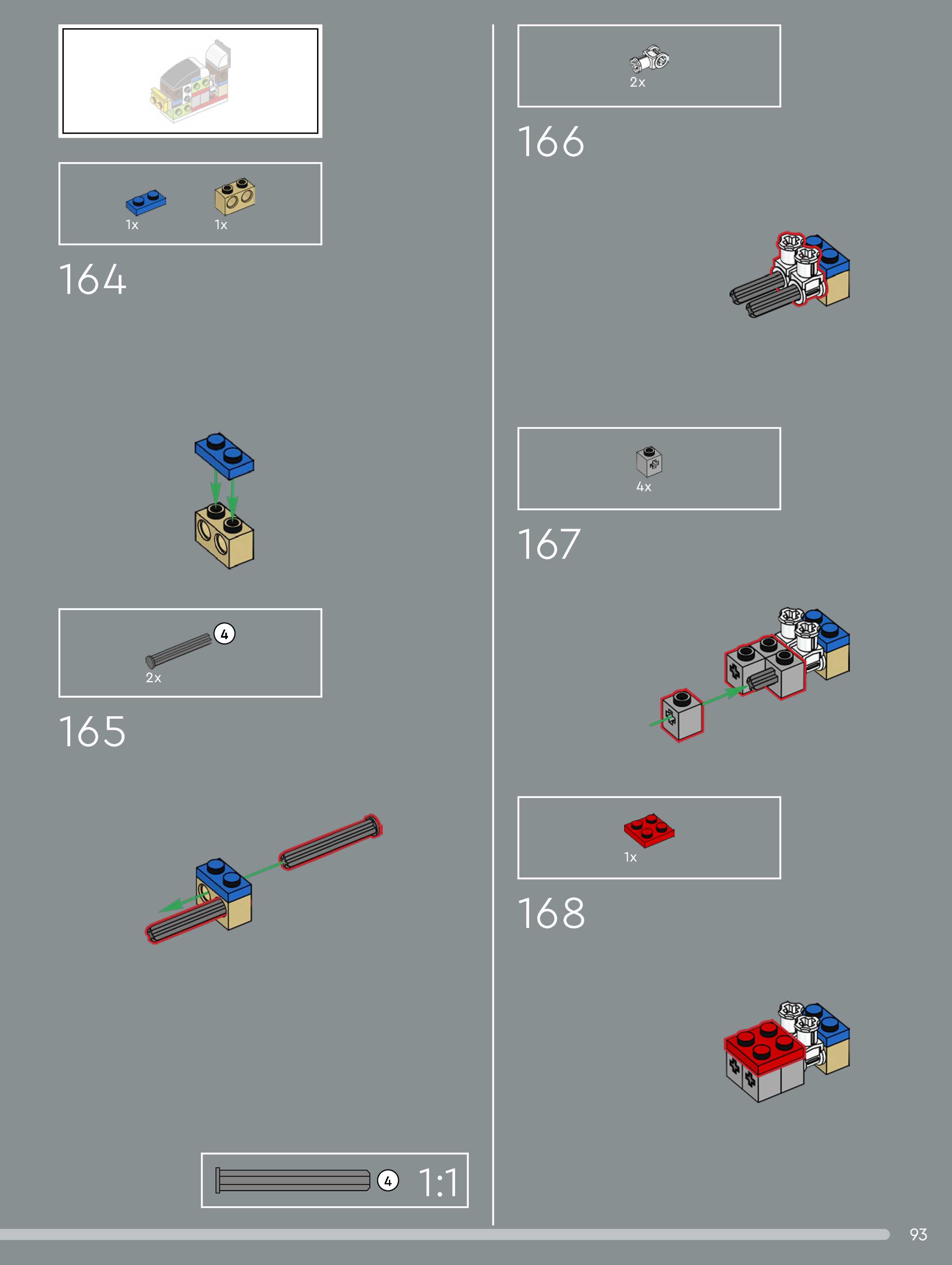 1x 1x

164

4

2x

165

4 1:1

2x

166

4x

167

1x

168

93