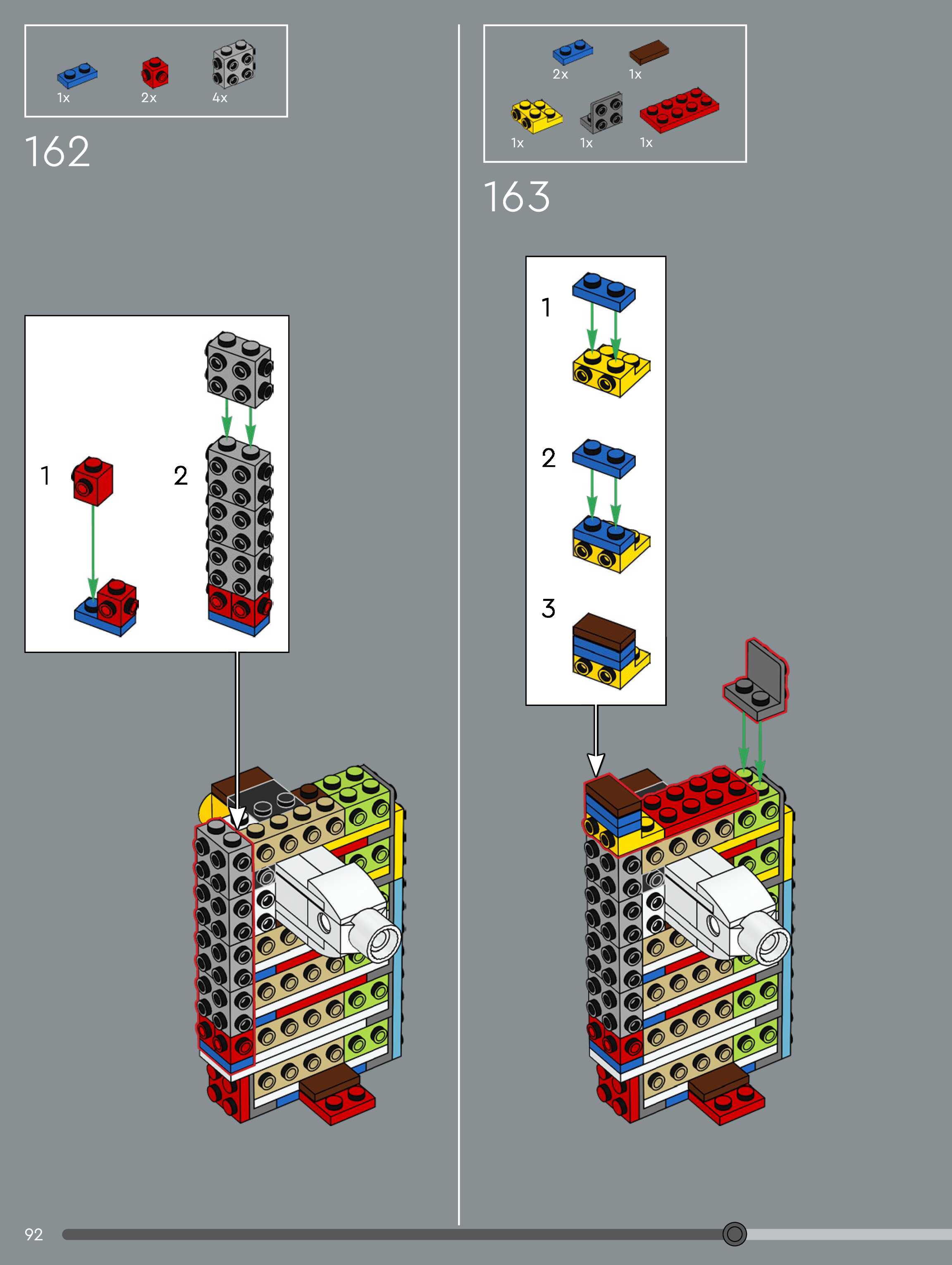 1x 2x 4x

162

1

2

2x 1x

1x 1x 1x

163

1

2

3

92