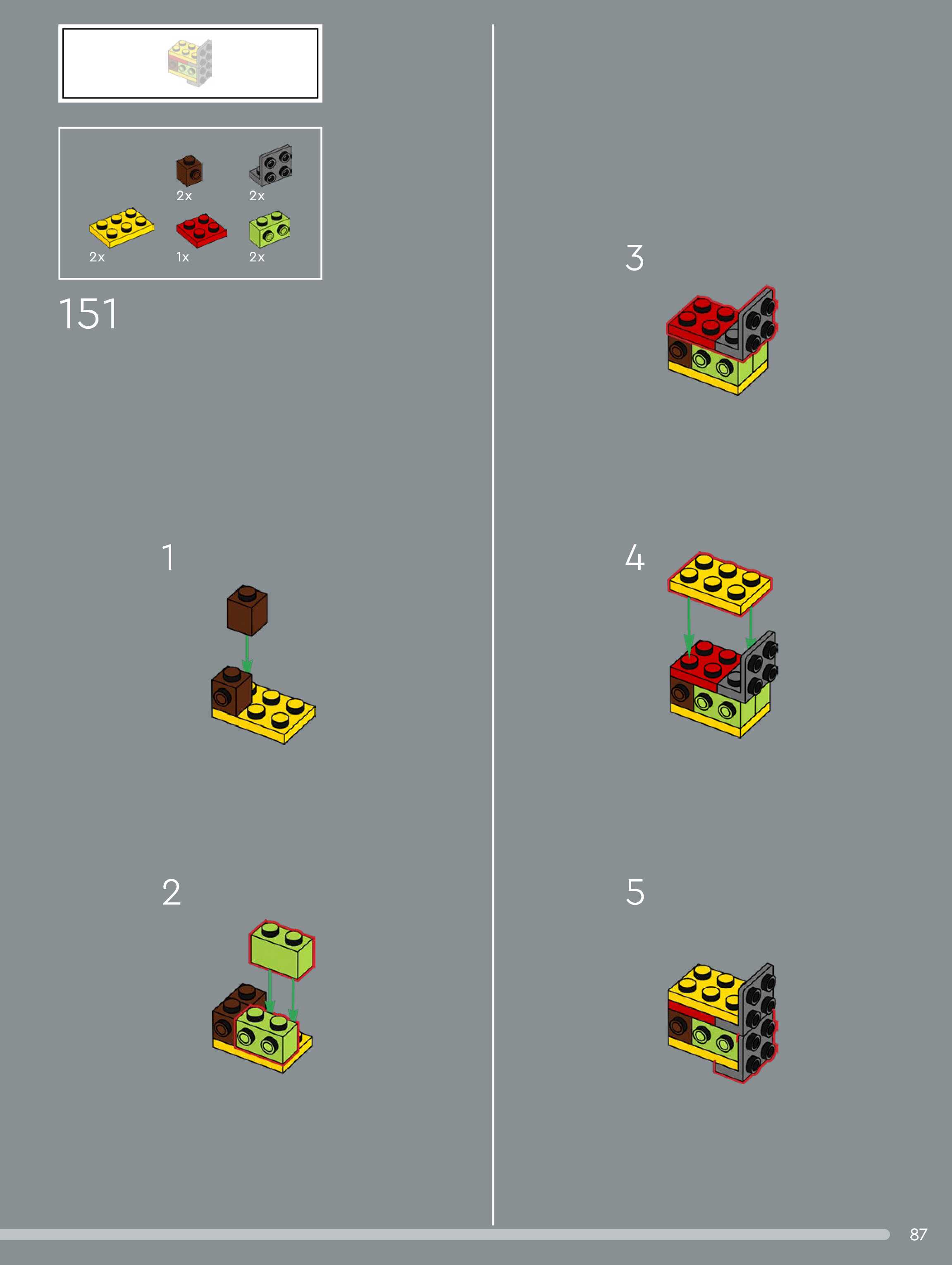 2x
2x
2x
1x
2x

151

1

2

3

4

5

87