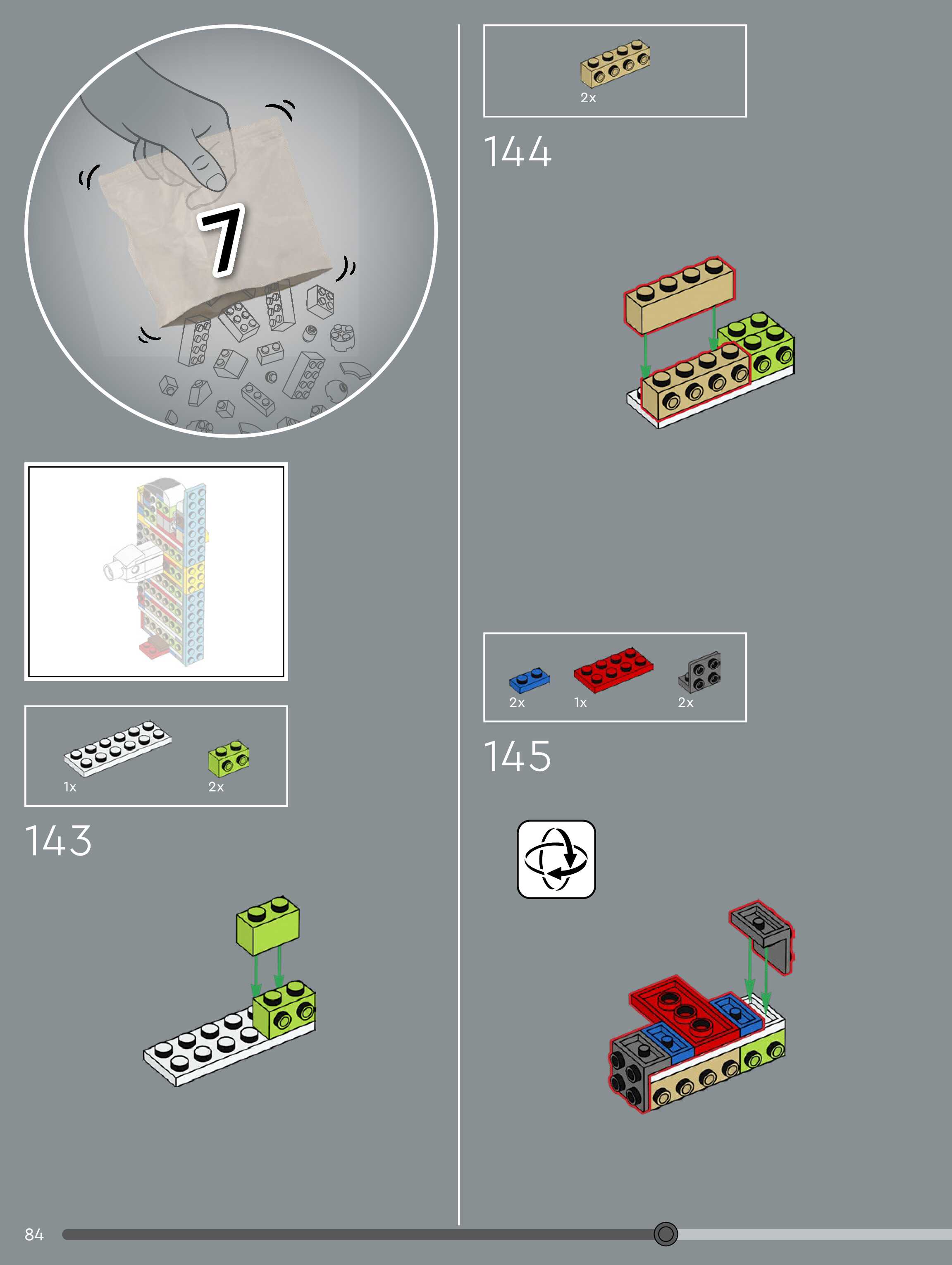 7

1x

2x

143

2x

144

2x

1x

2x

145

84