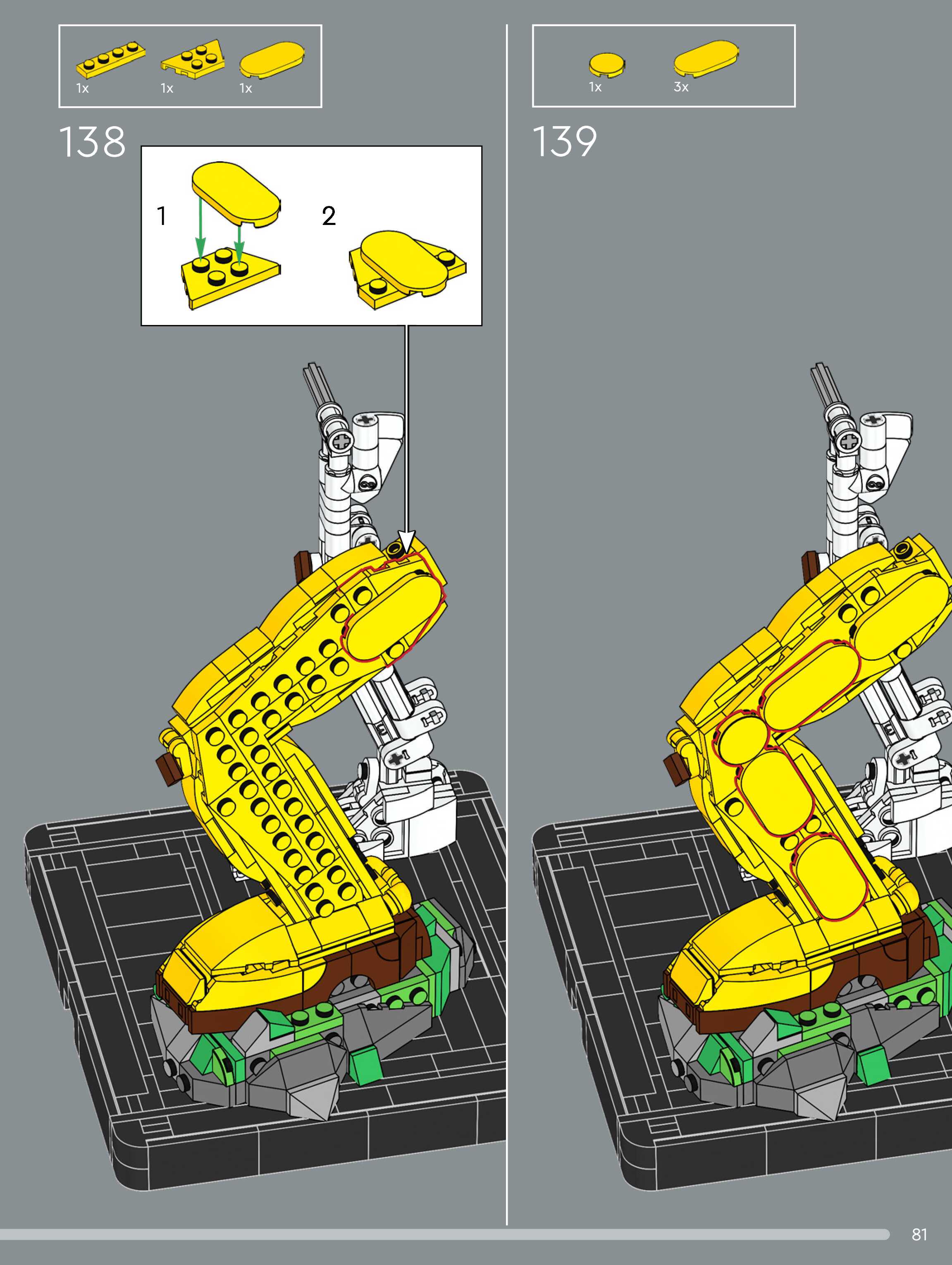 1x 1x 1x

138

1

2

1x 3x

139

81