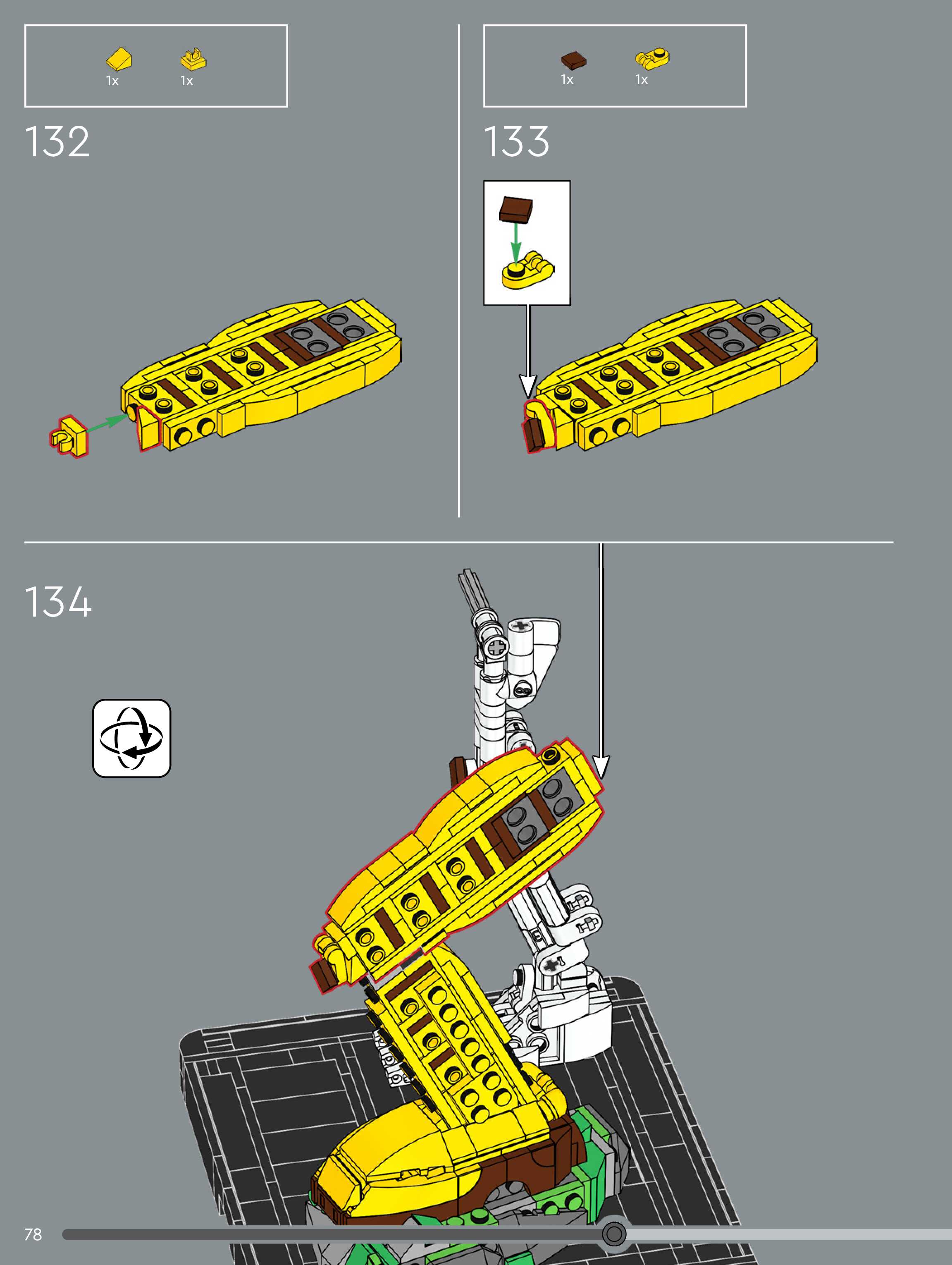 1x 1x

132

1x 1x

133

134

78