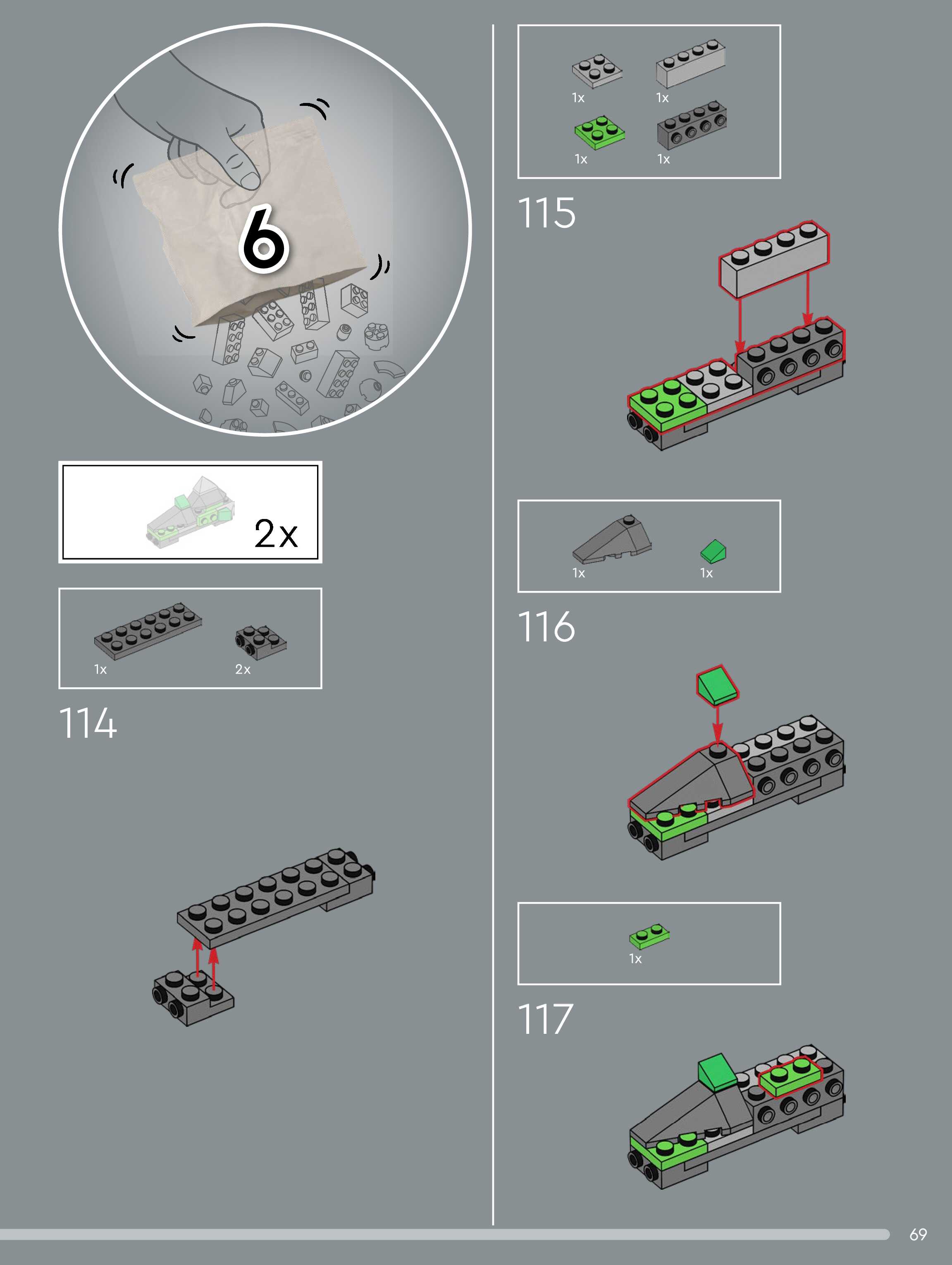 6

2x

1x
2x

114

1x
1x
1x
1x

115

1x
1x

116

1x

117

69