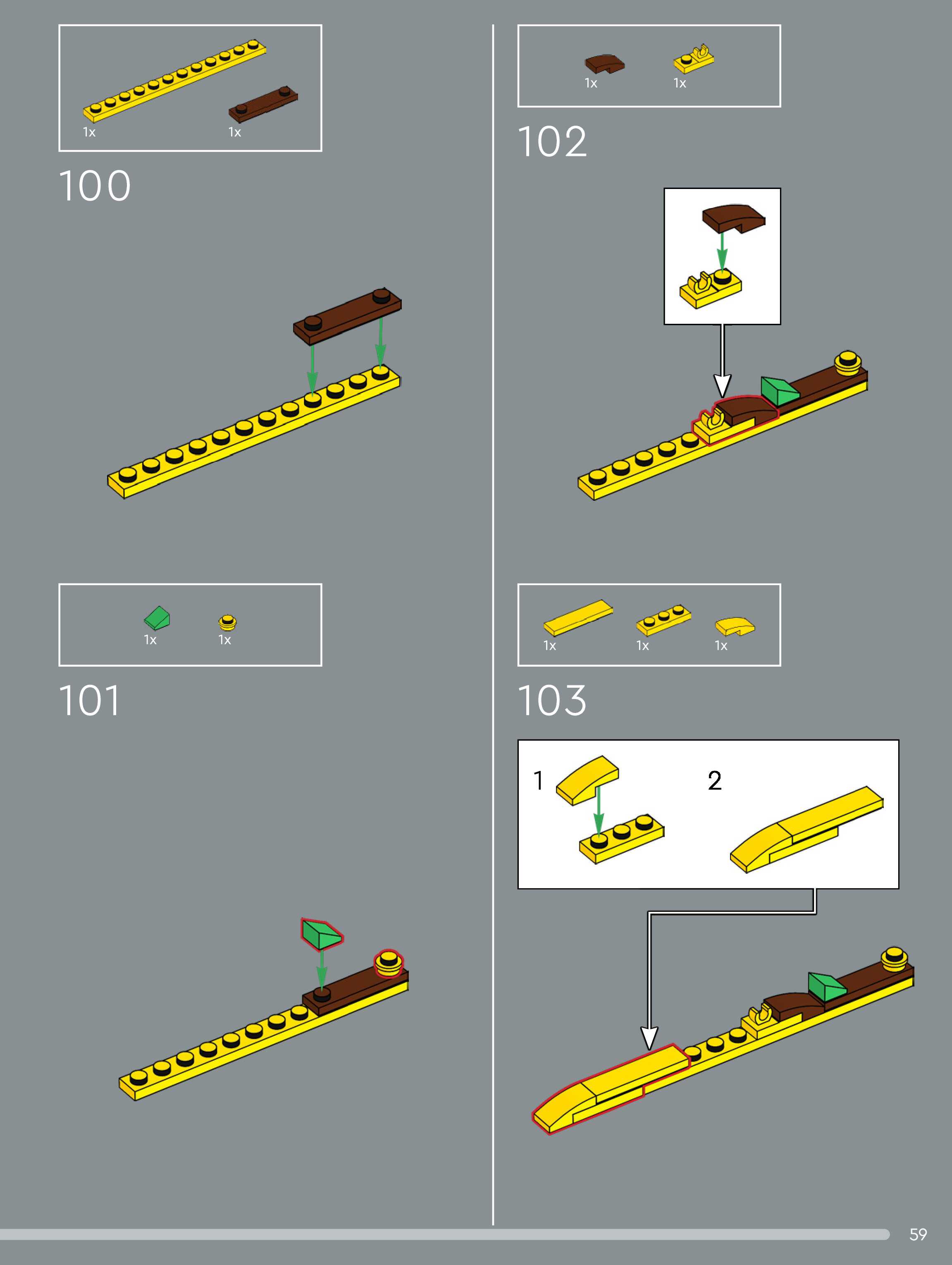 1x 1x

100

1x 1x

101

1x 1x

102

1x 1x 1x

103

1

2

59