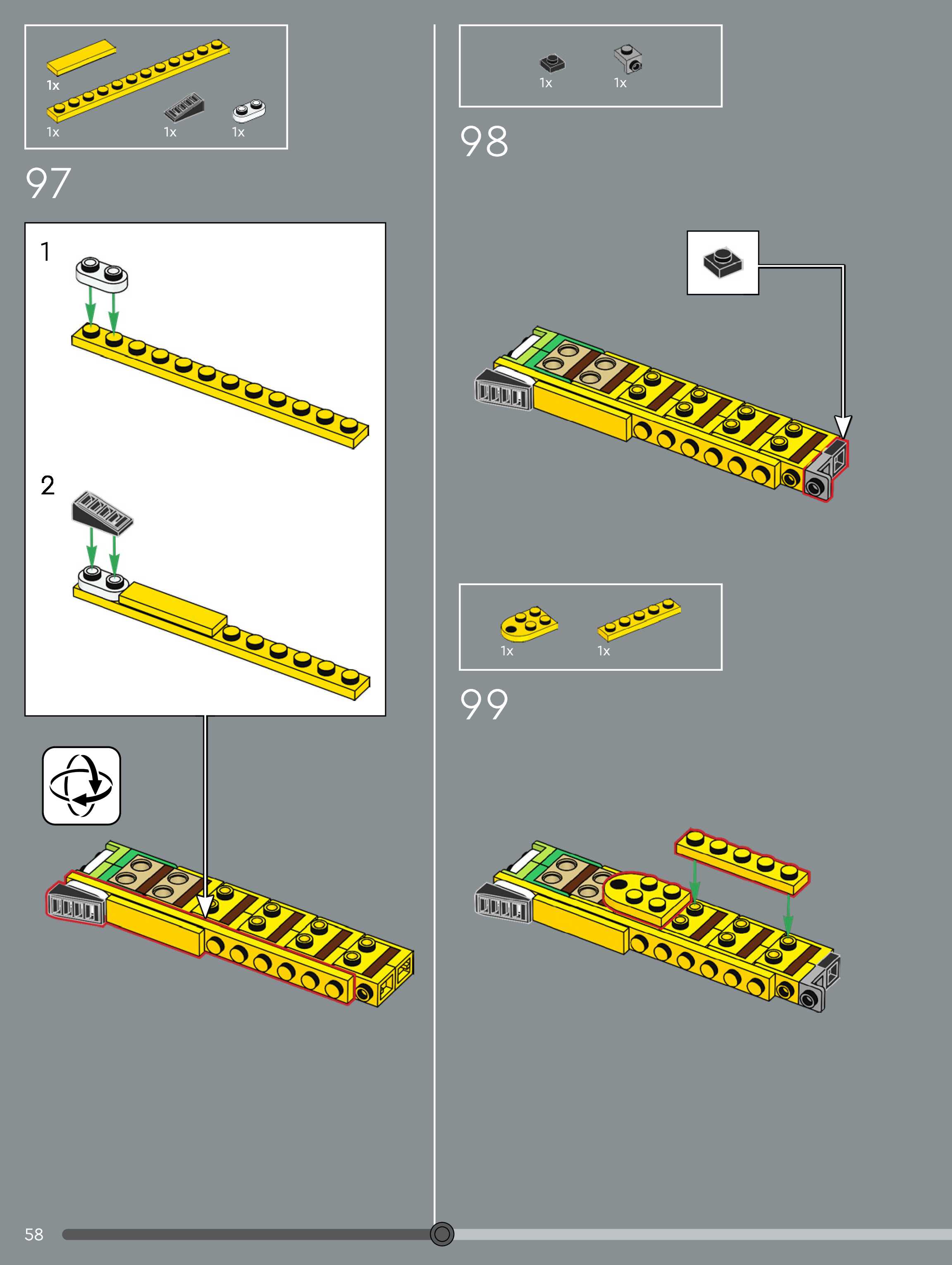 1x

1x

1x

1x

97

1

2

1x

1x

98

1x

1x

99

58