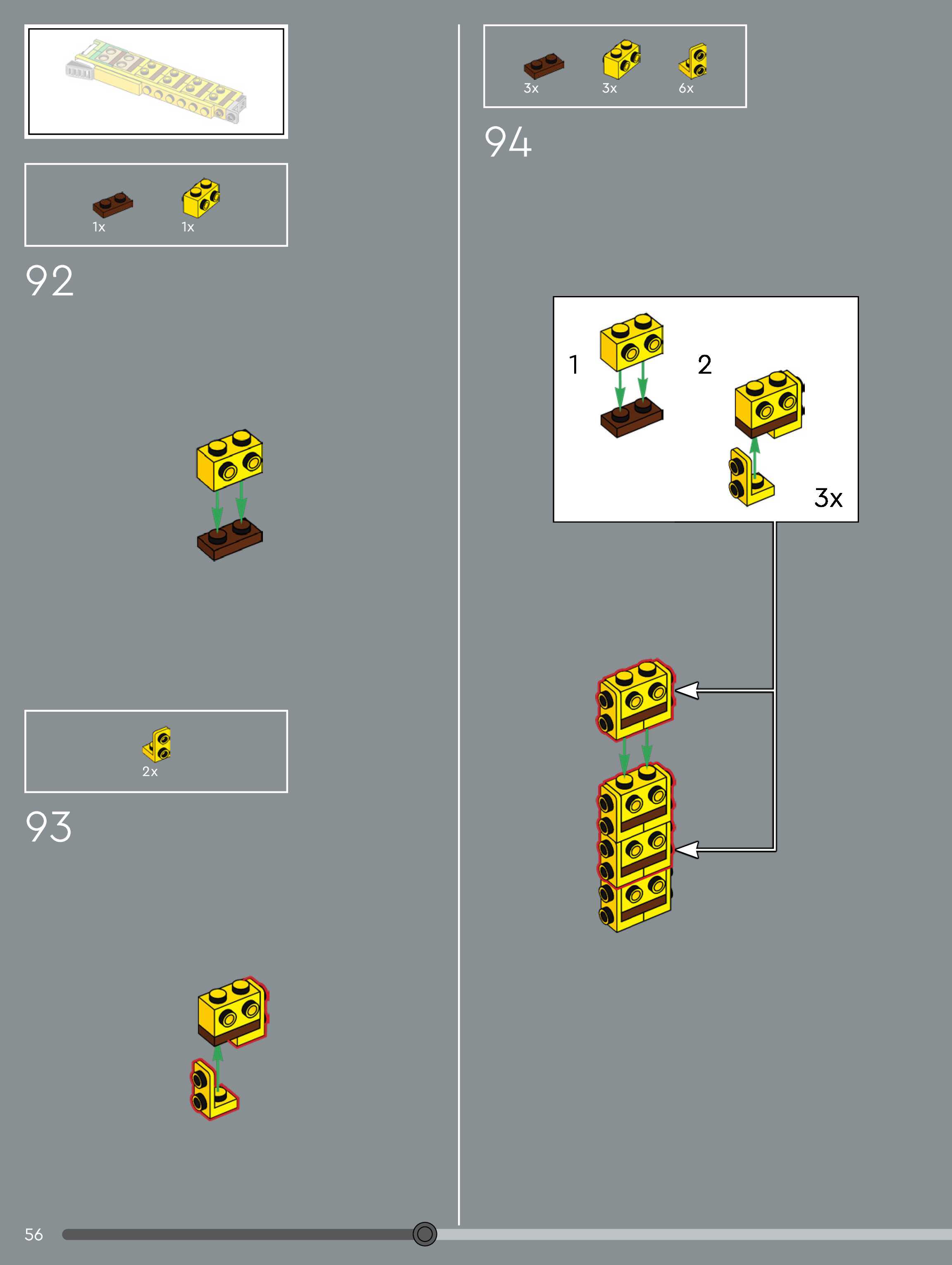 1x 1x

92

2x

93

3x 3x 6x

94

1

2

3x

56