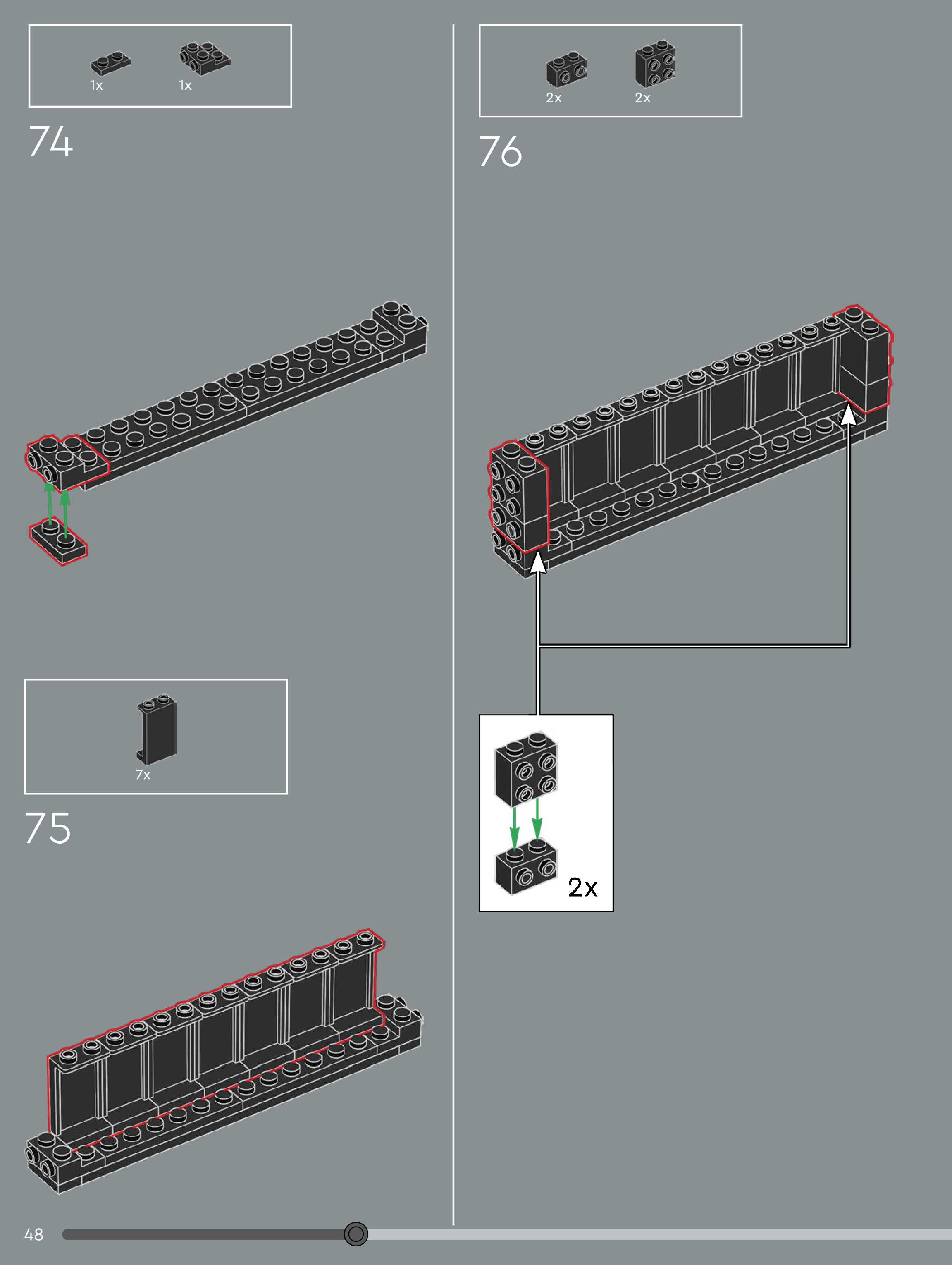 1x 1x

74

7x

75

2x 2x

76

2x

48