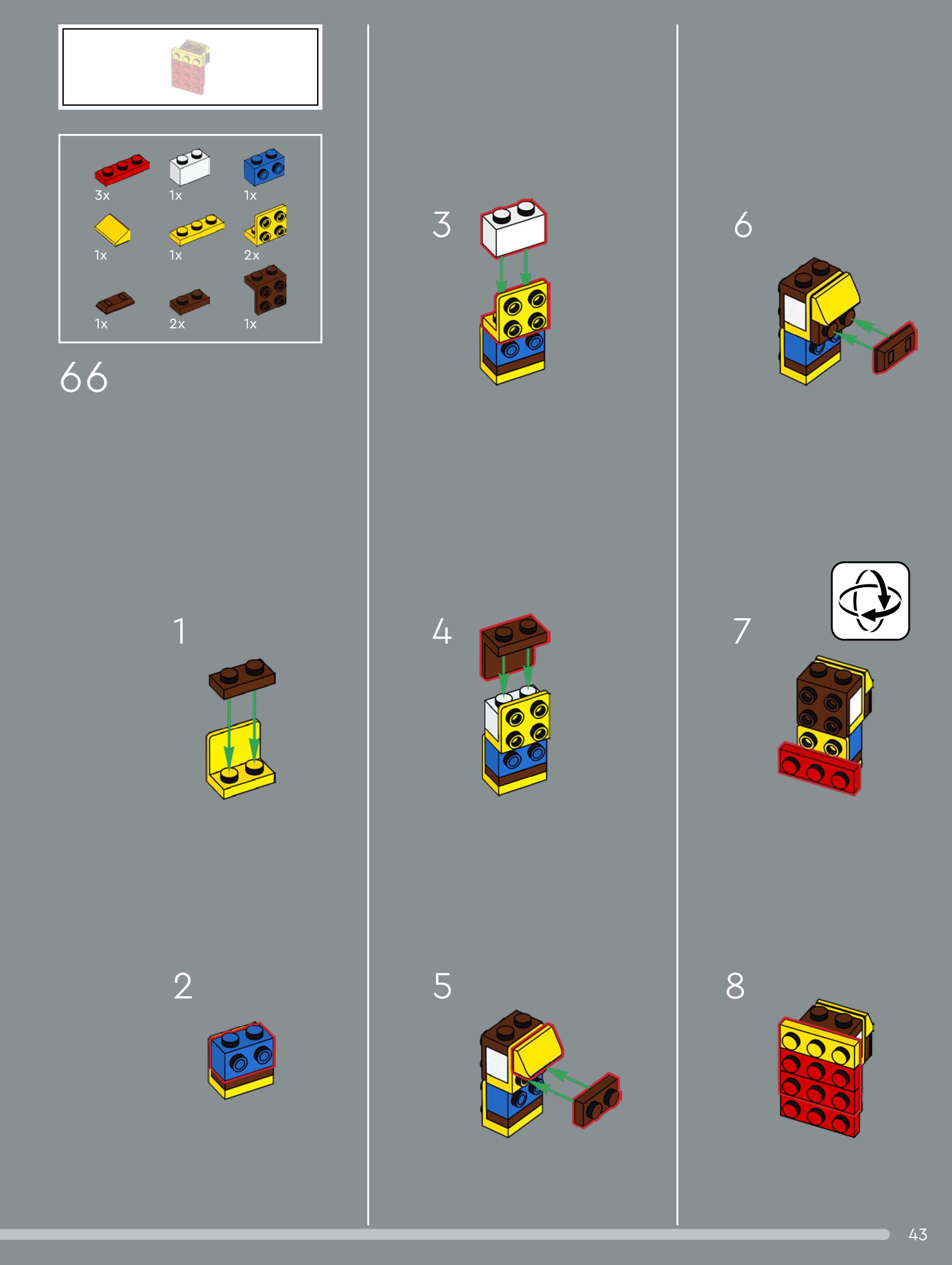 3x 1x 1x
1x 1x 2x
1x 2x 1x

66

1

2

3

4

5

6

7

8

43