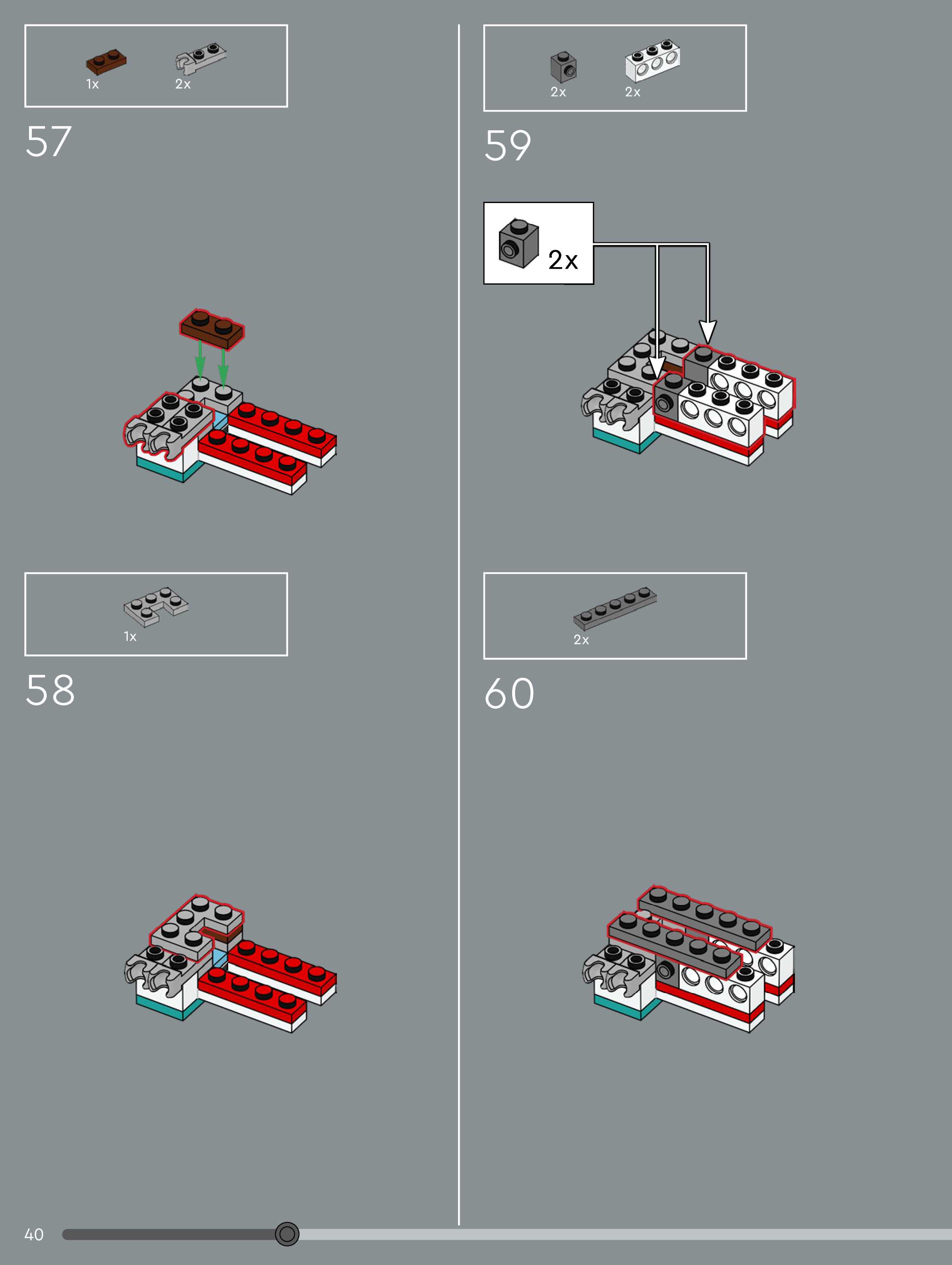 1x 2x

57

1x

58

2x 2x

59

2x

2x

60

40