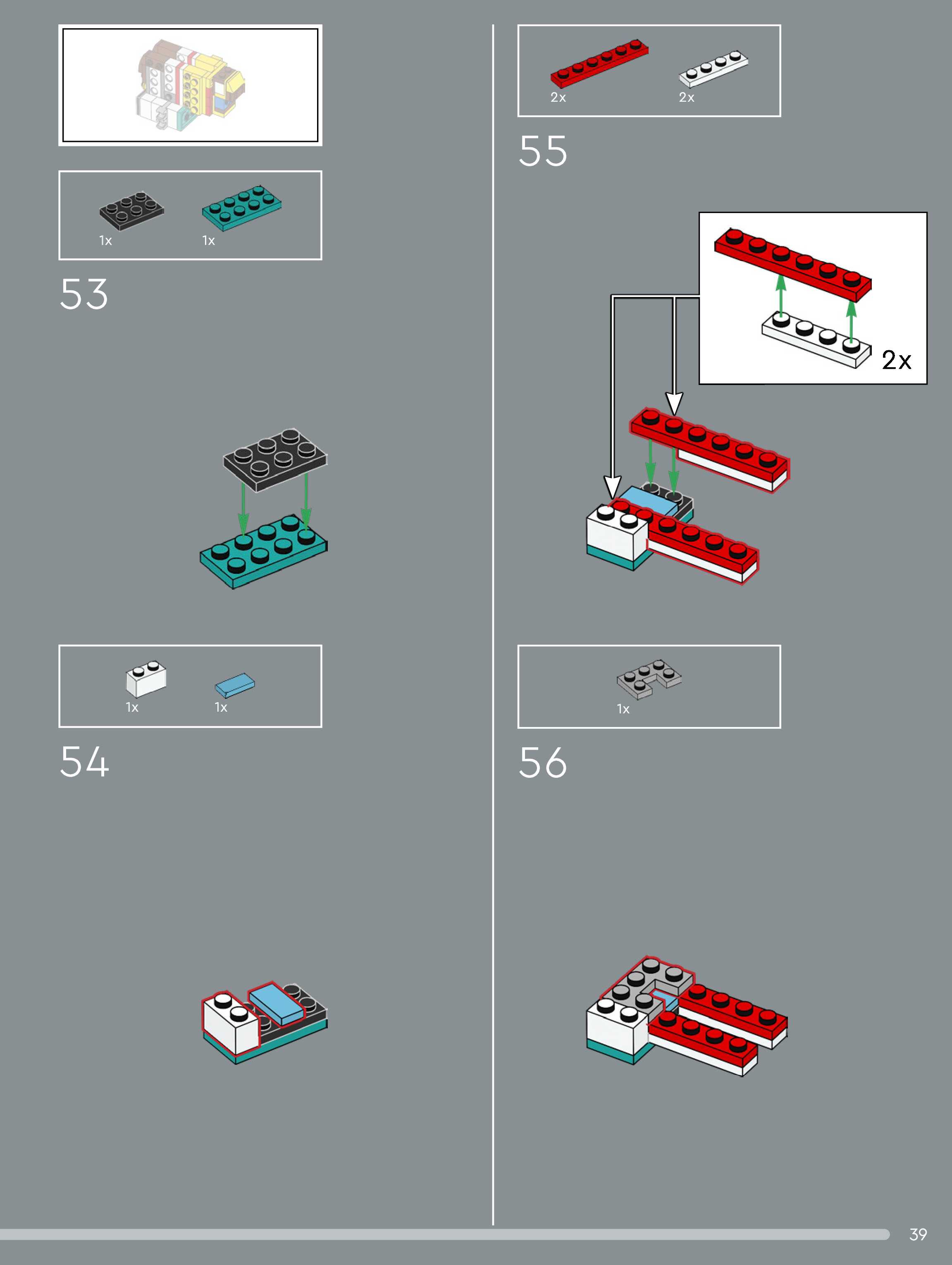 1x 1x

53

1x 1x

54

2x 2x

55

2x

1x

56

39