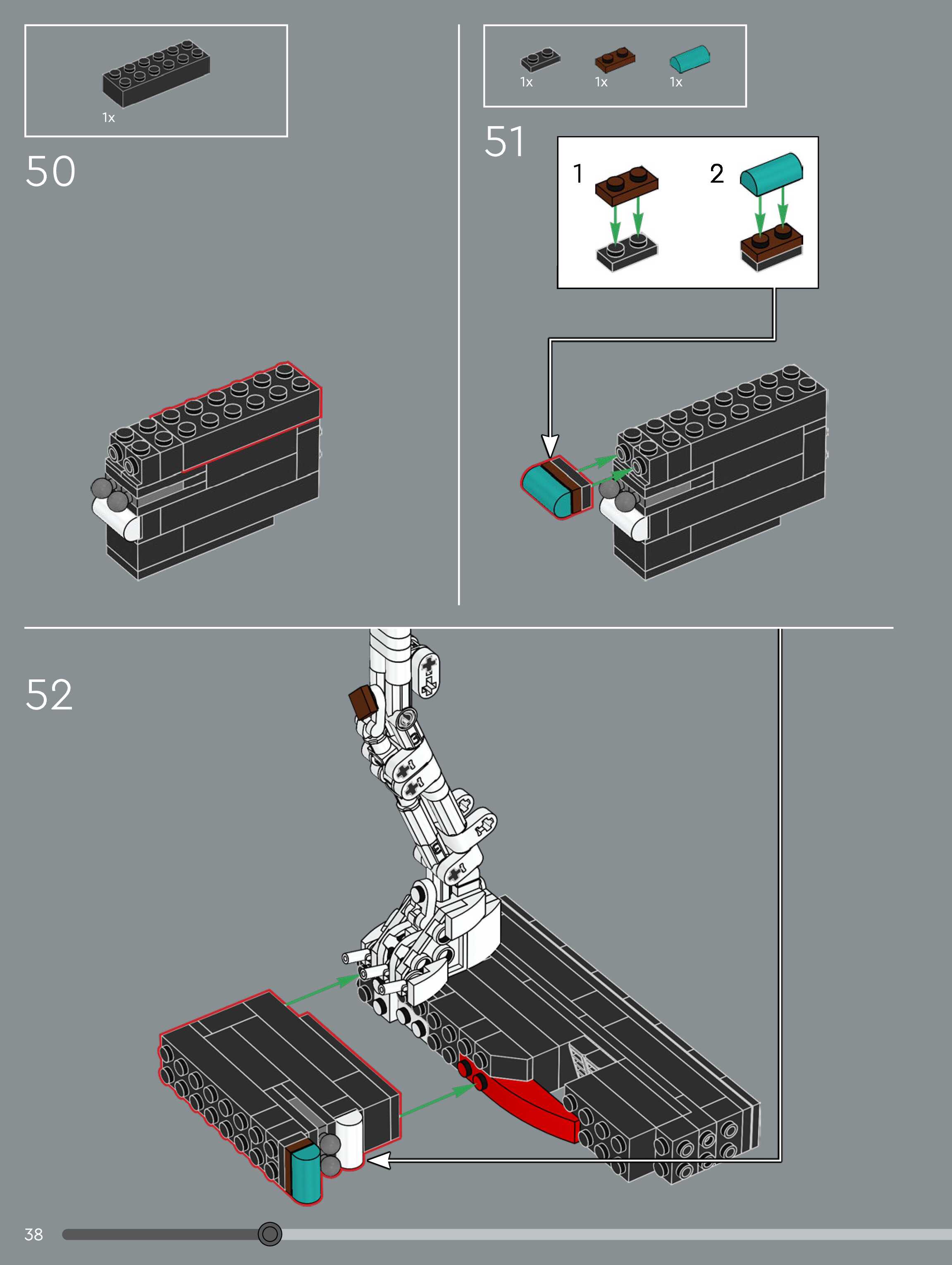 1x

50

1x 1x 1x

51

1

2

52

38