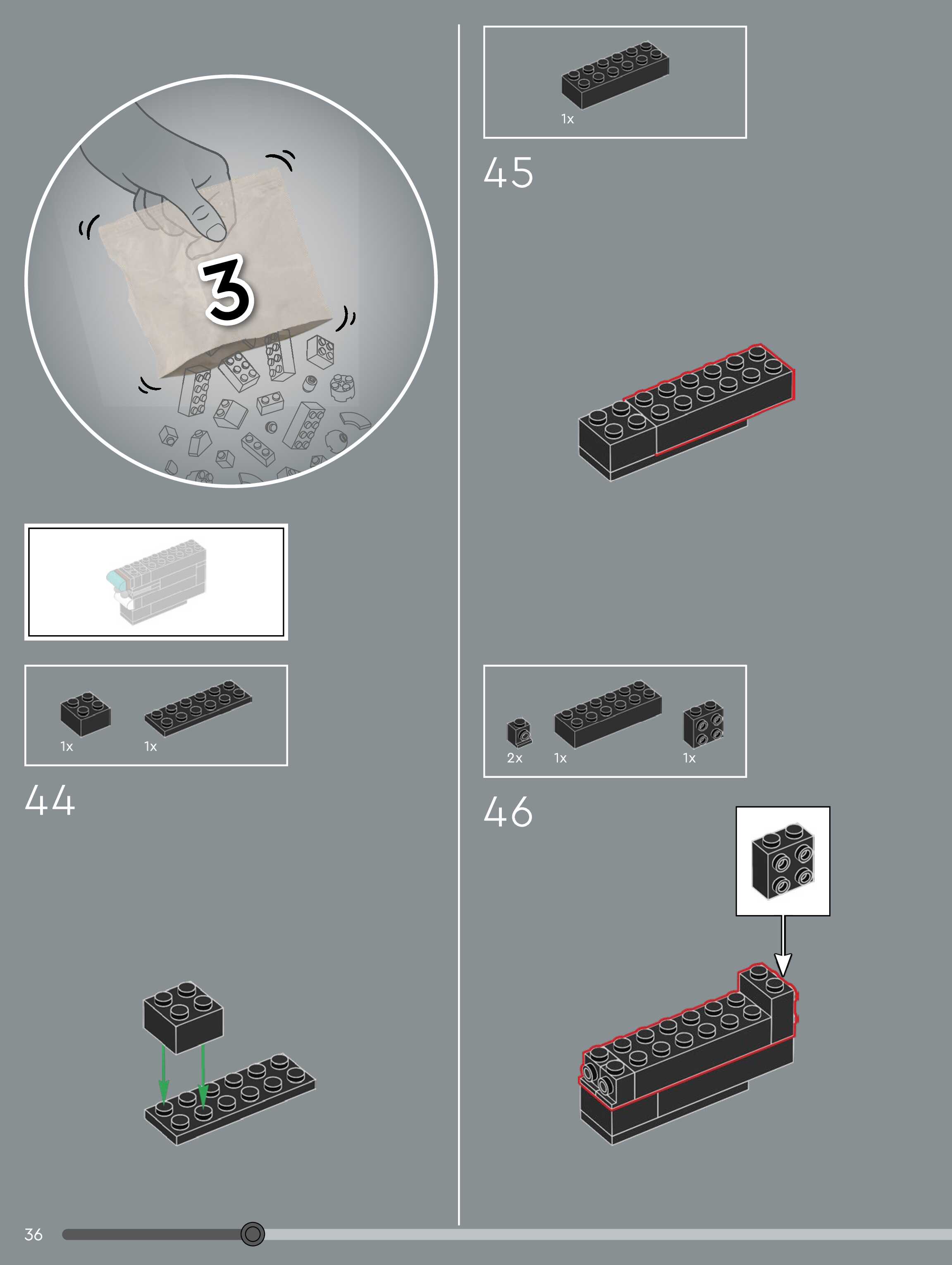 3

1x

1x

44

1x

45

2x

1x

1x

46

36