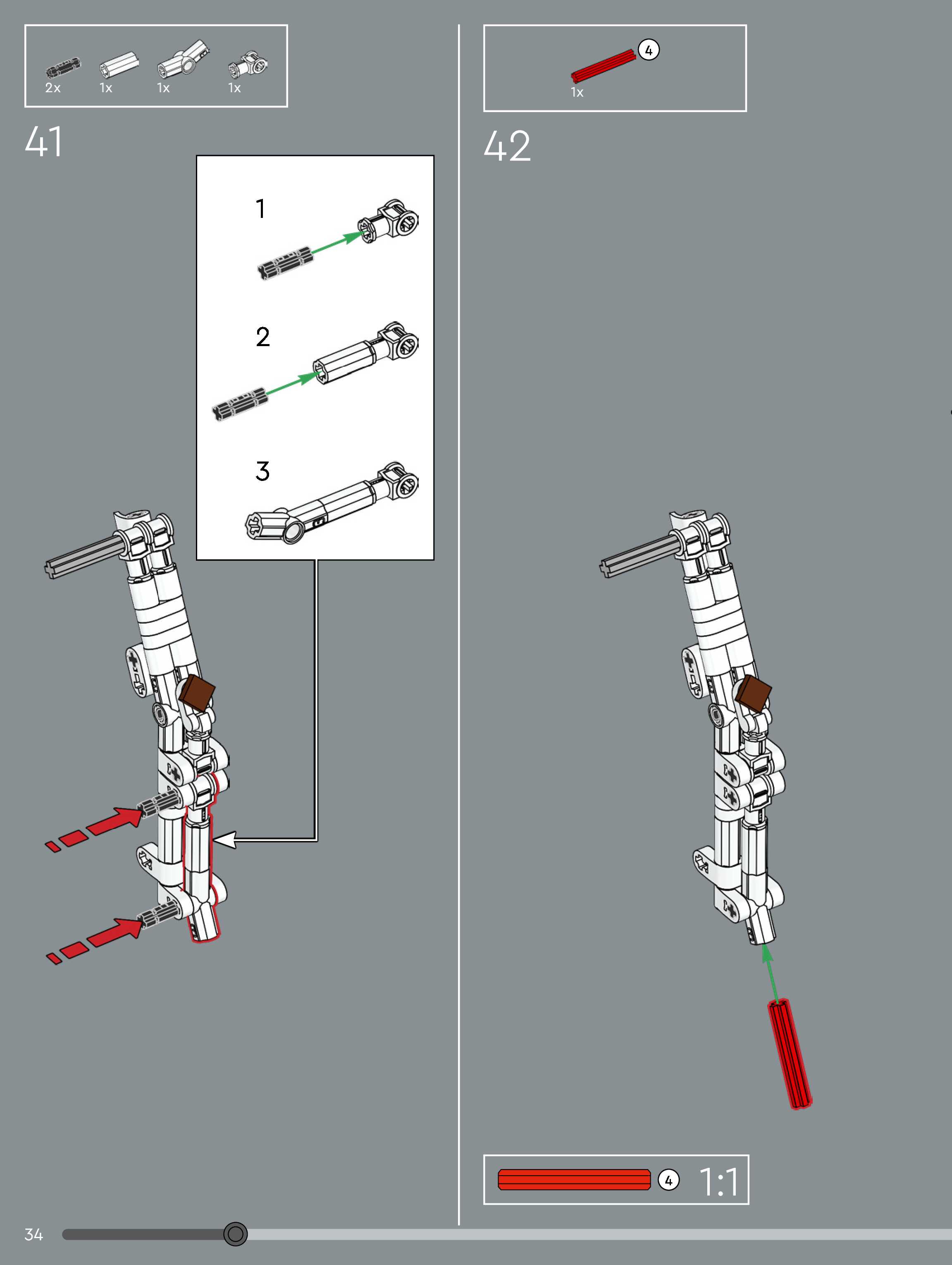 2x 1x 1x 1x

41

1

2

3

4

1x

42

4 1:1

34