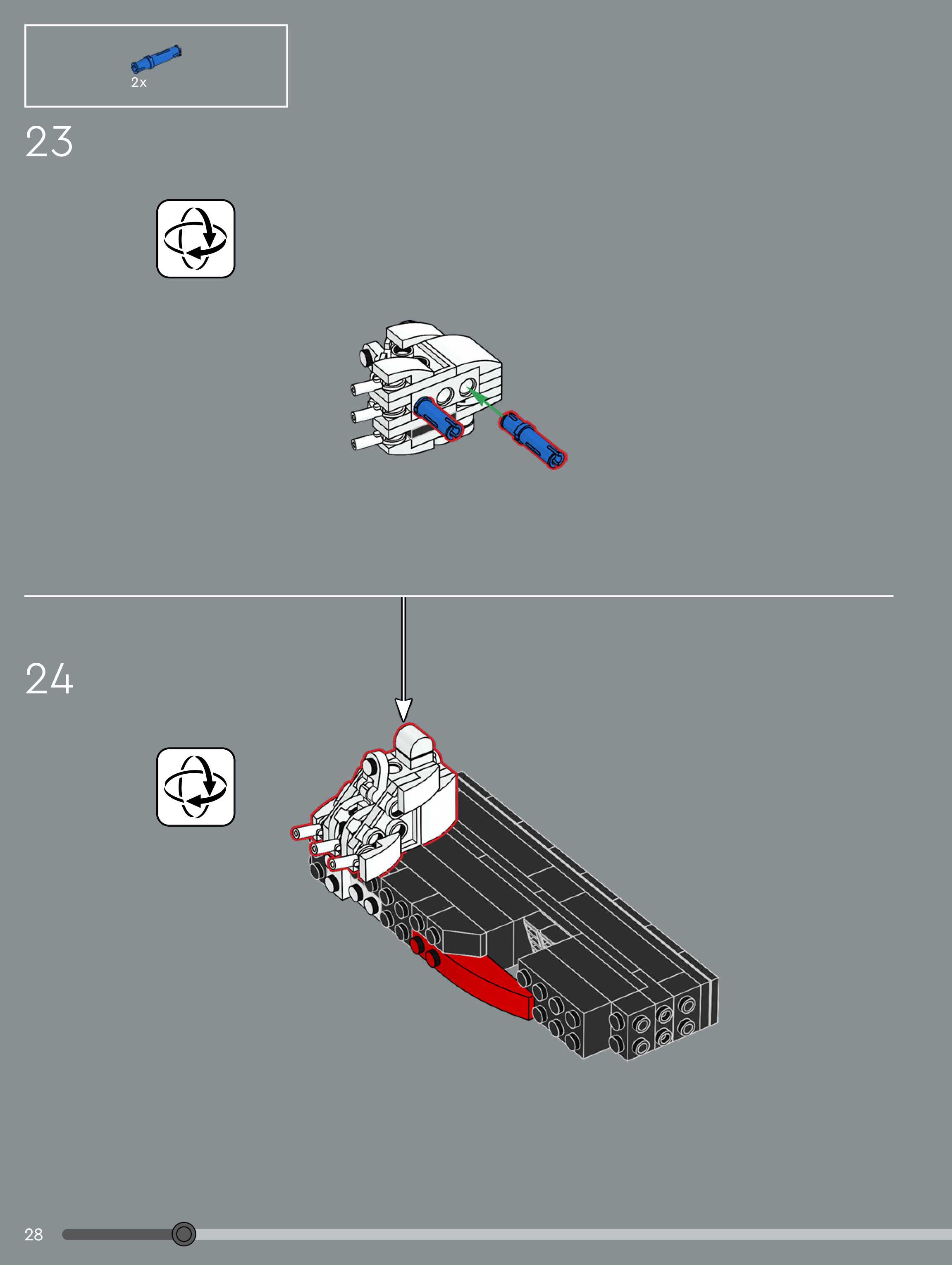 2x

23

24

28