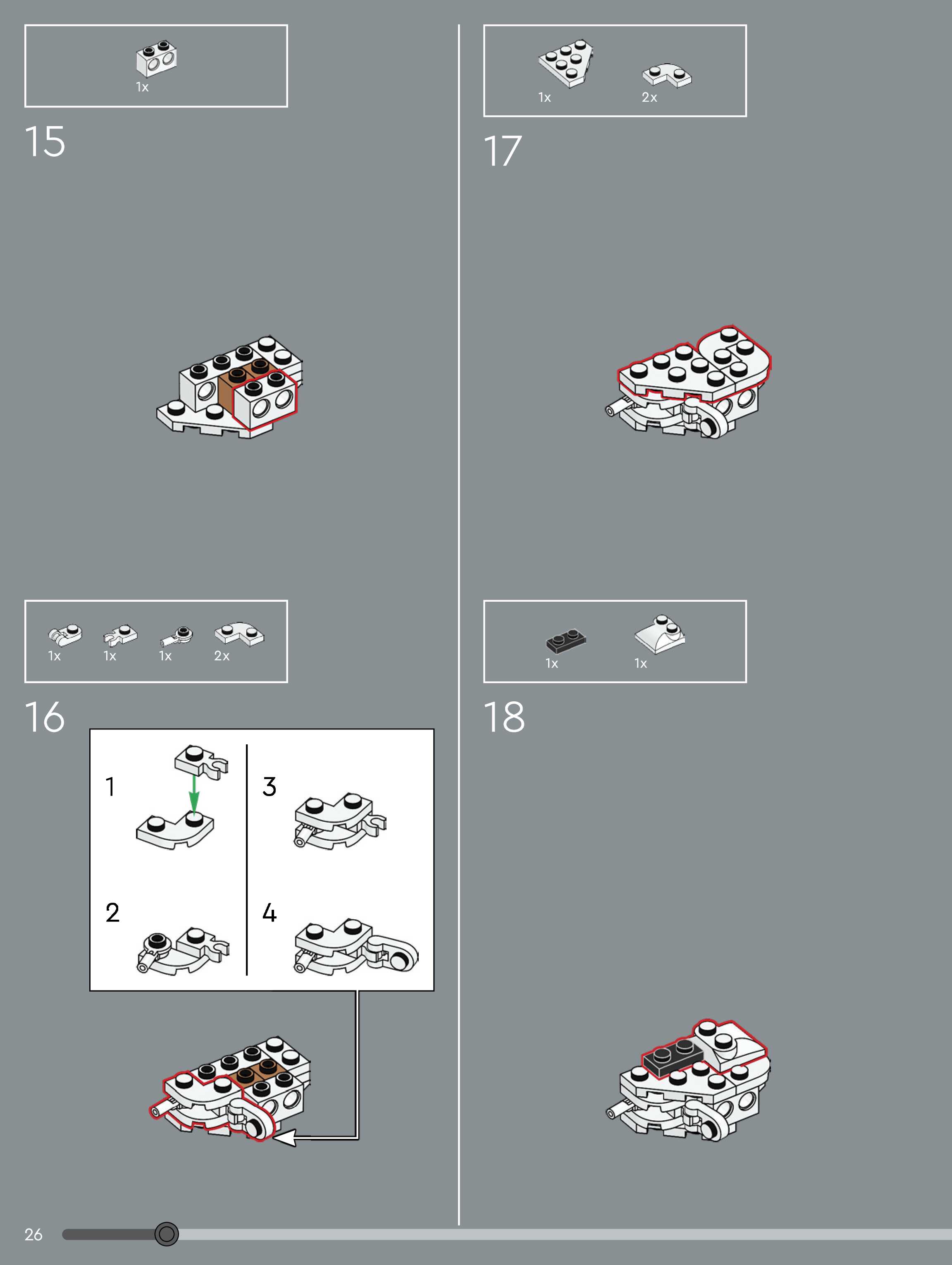 1x

15

1x 1x 1x 2x

16

1

2

3

4

1x 2x

17

1x 1x

18

26