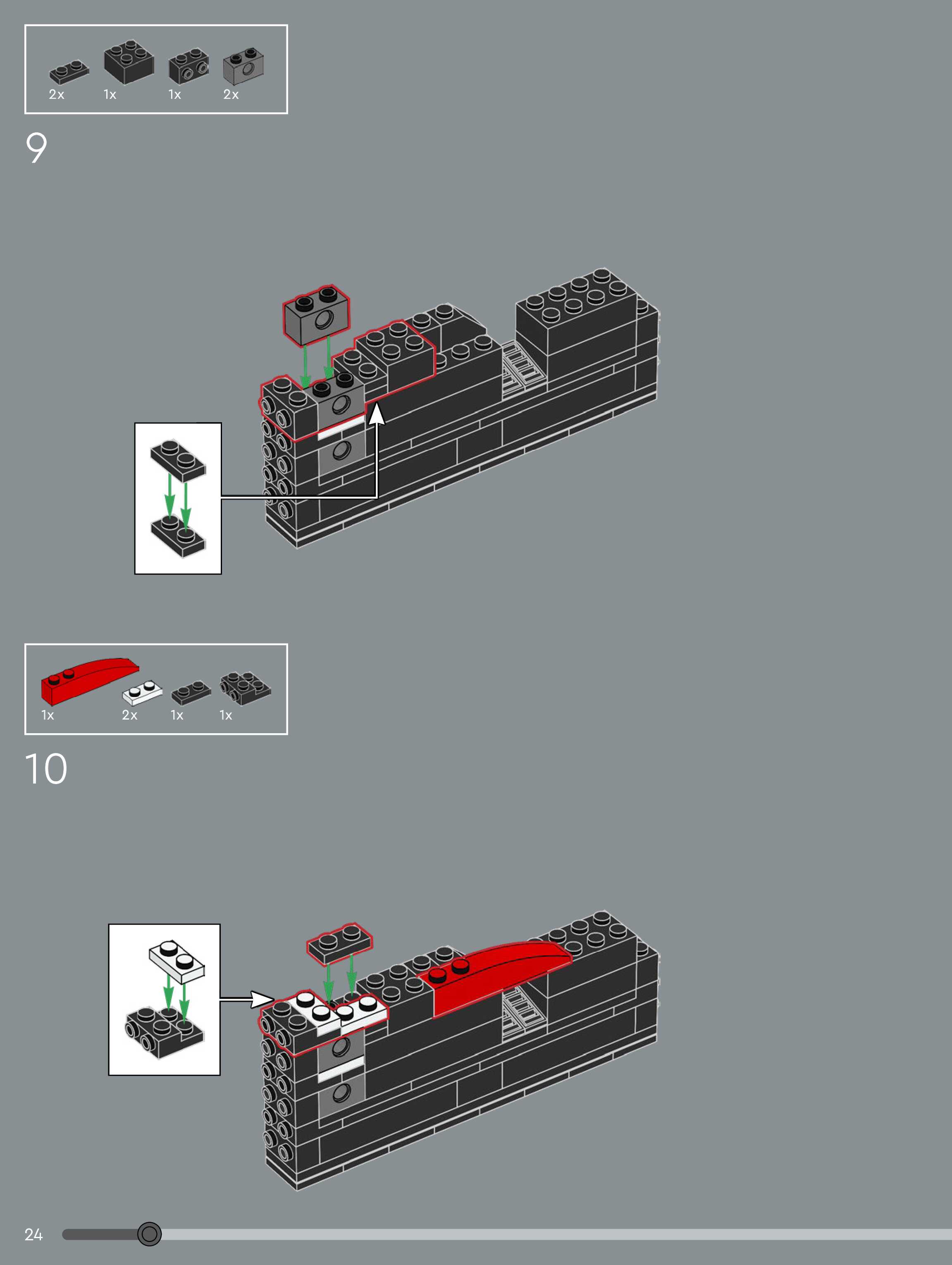 2x 1x 1x 2x

9

1x 2x 1x 1x

10

24