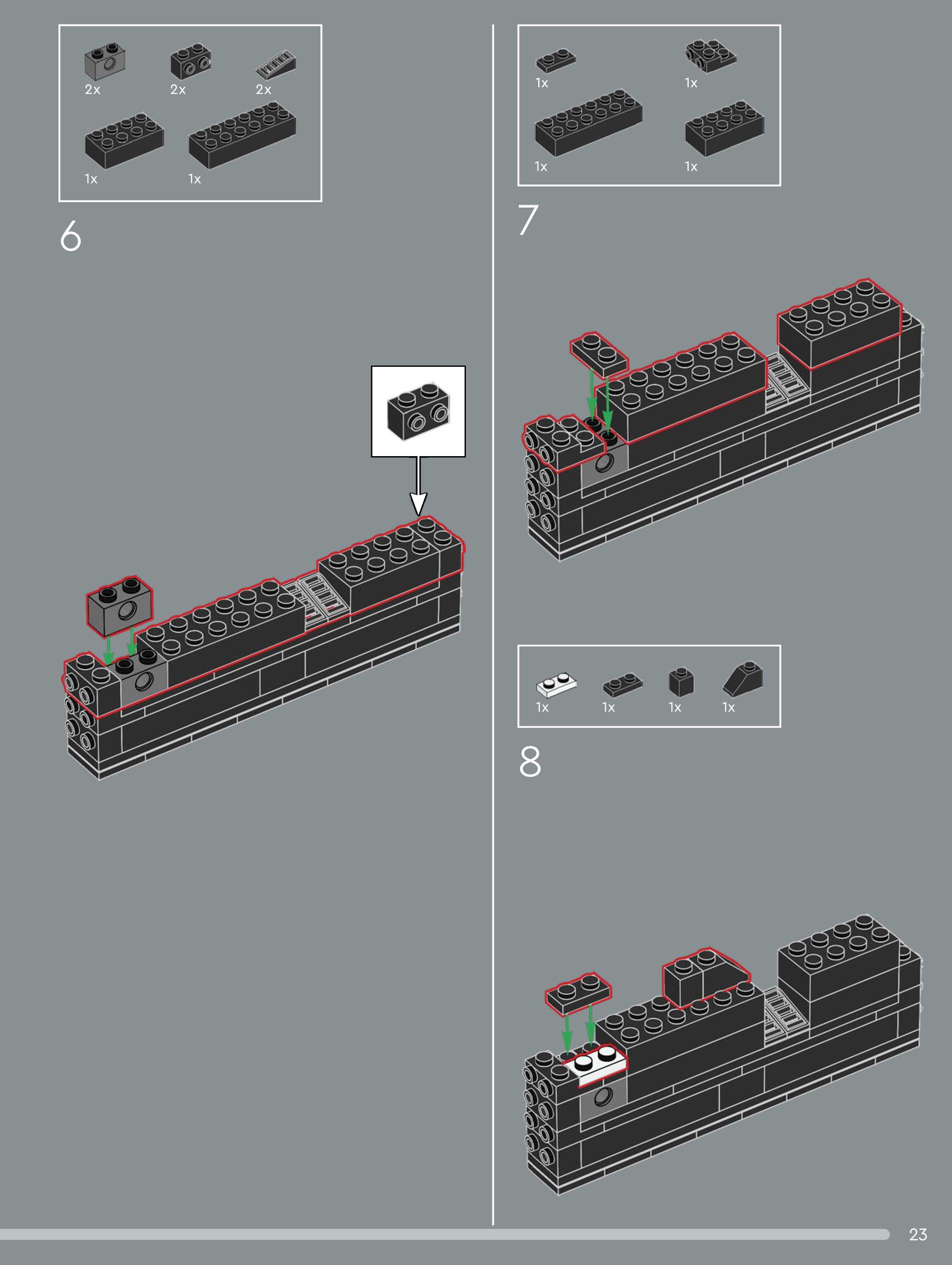 2x 2x 2x

1x 1x

6

1x 1x

1x 1x

7

1x 1x 1x 1x

8

23