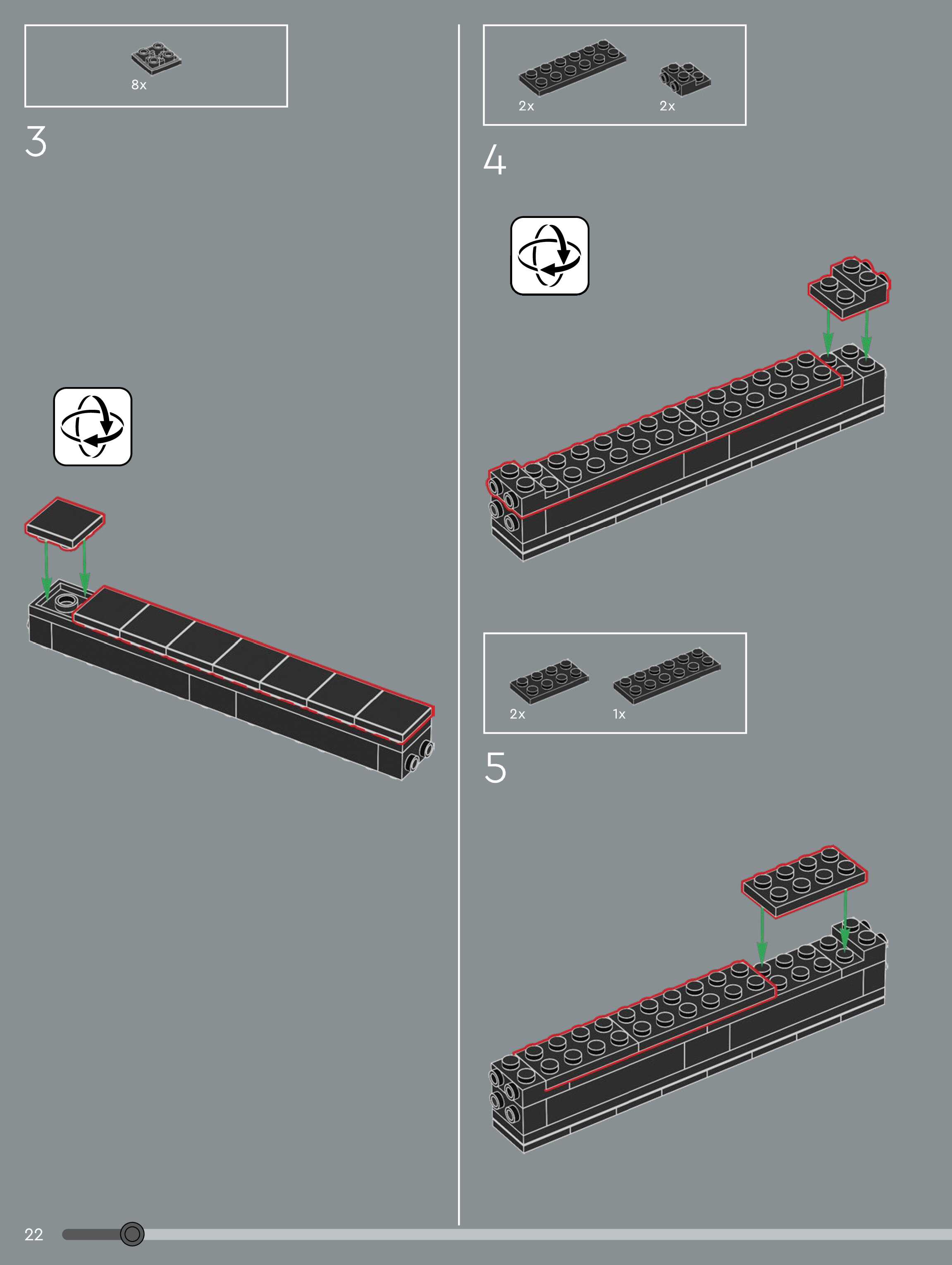 8x

3

2x

2x

4

2x

1x

5

22