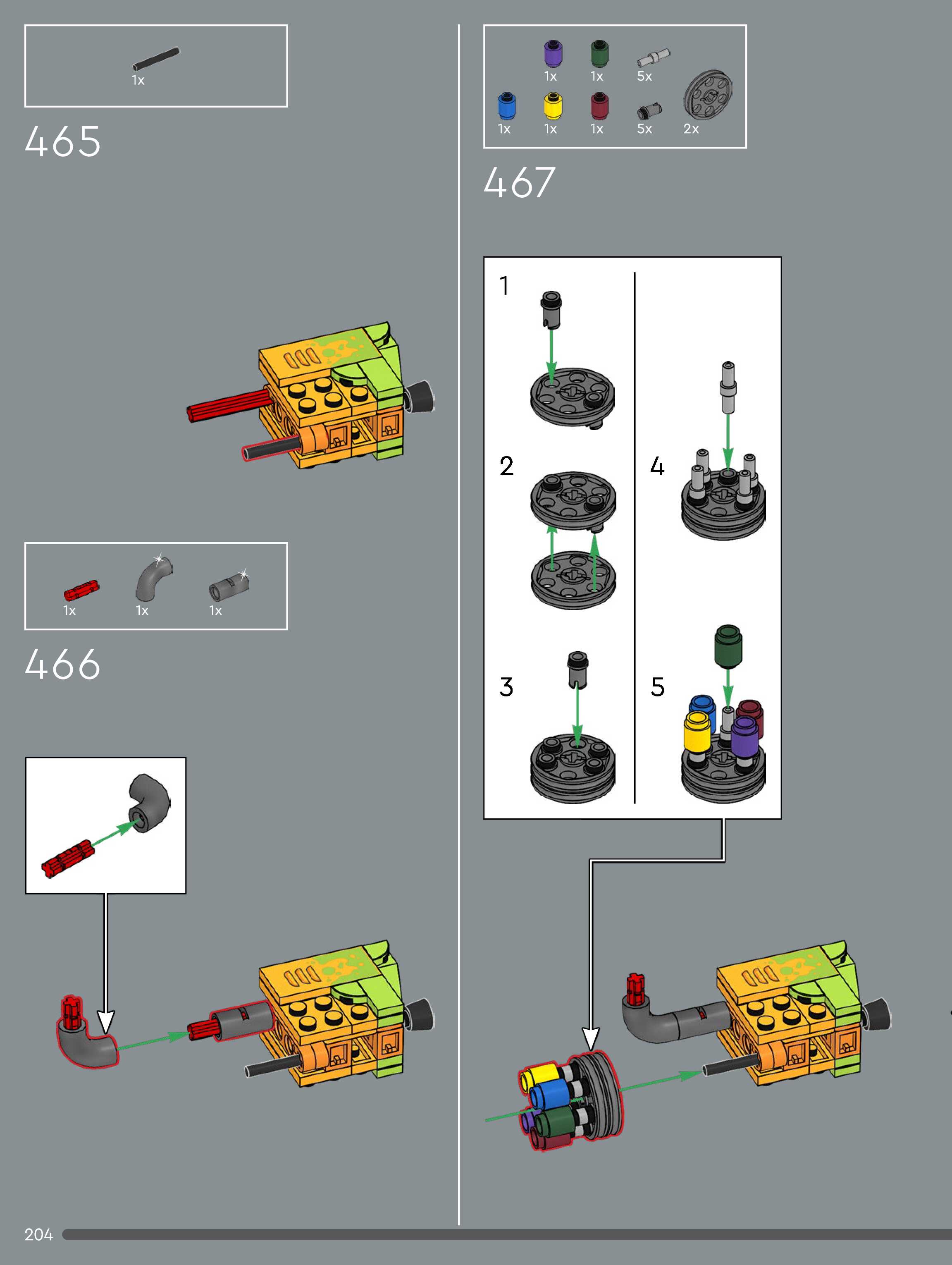 1x

465

1x 1x 1x

466

1x 1x 5x
1x 1x 1x 5x 2x

467

1

2

3

4

5

204