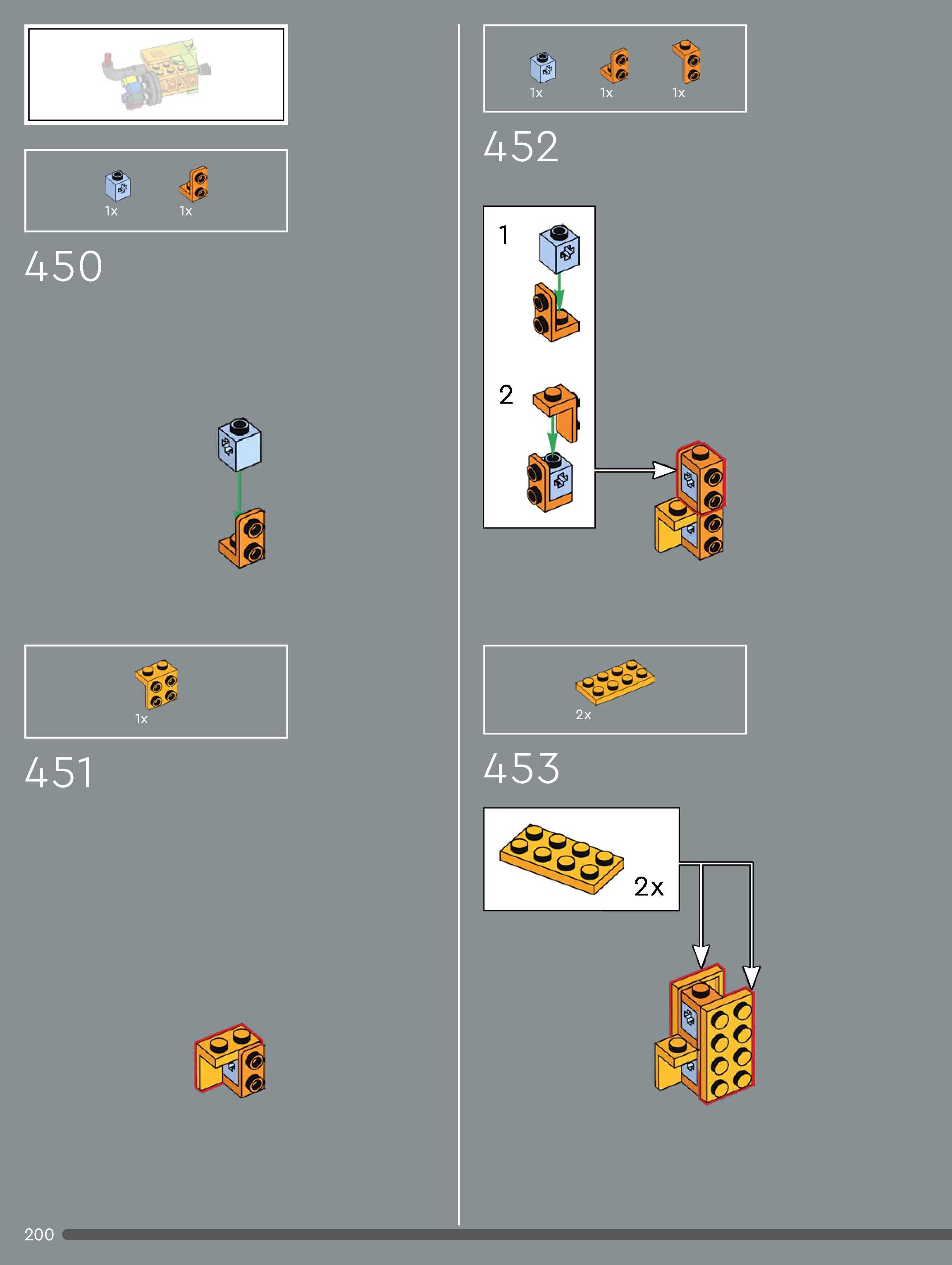 1x 1x

450

1x

451

1x 1x 1x

452

1

2

2x

453

2x

200