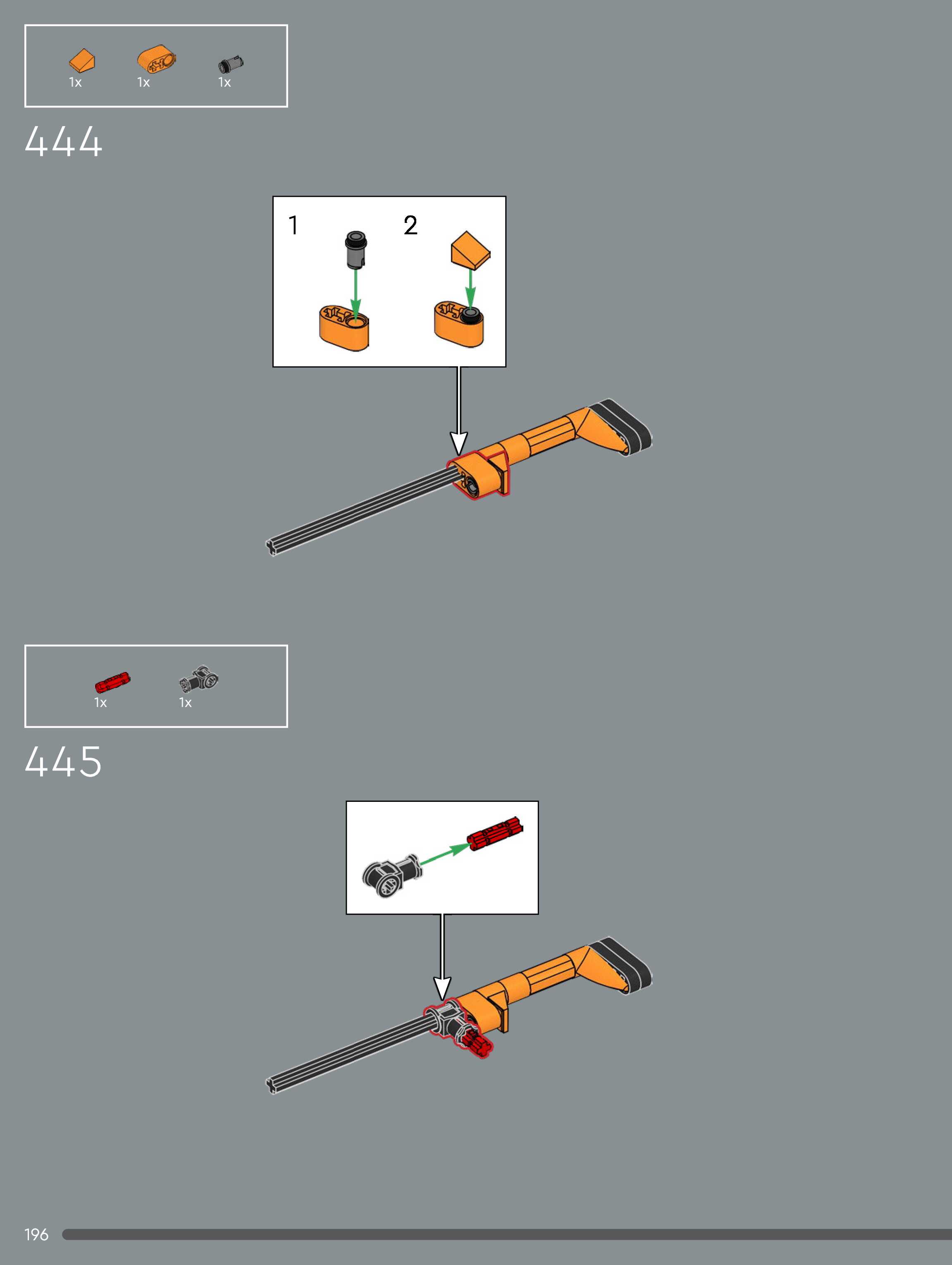 1x 1x 1x

444

1 2

1x 1x

445

196