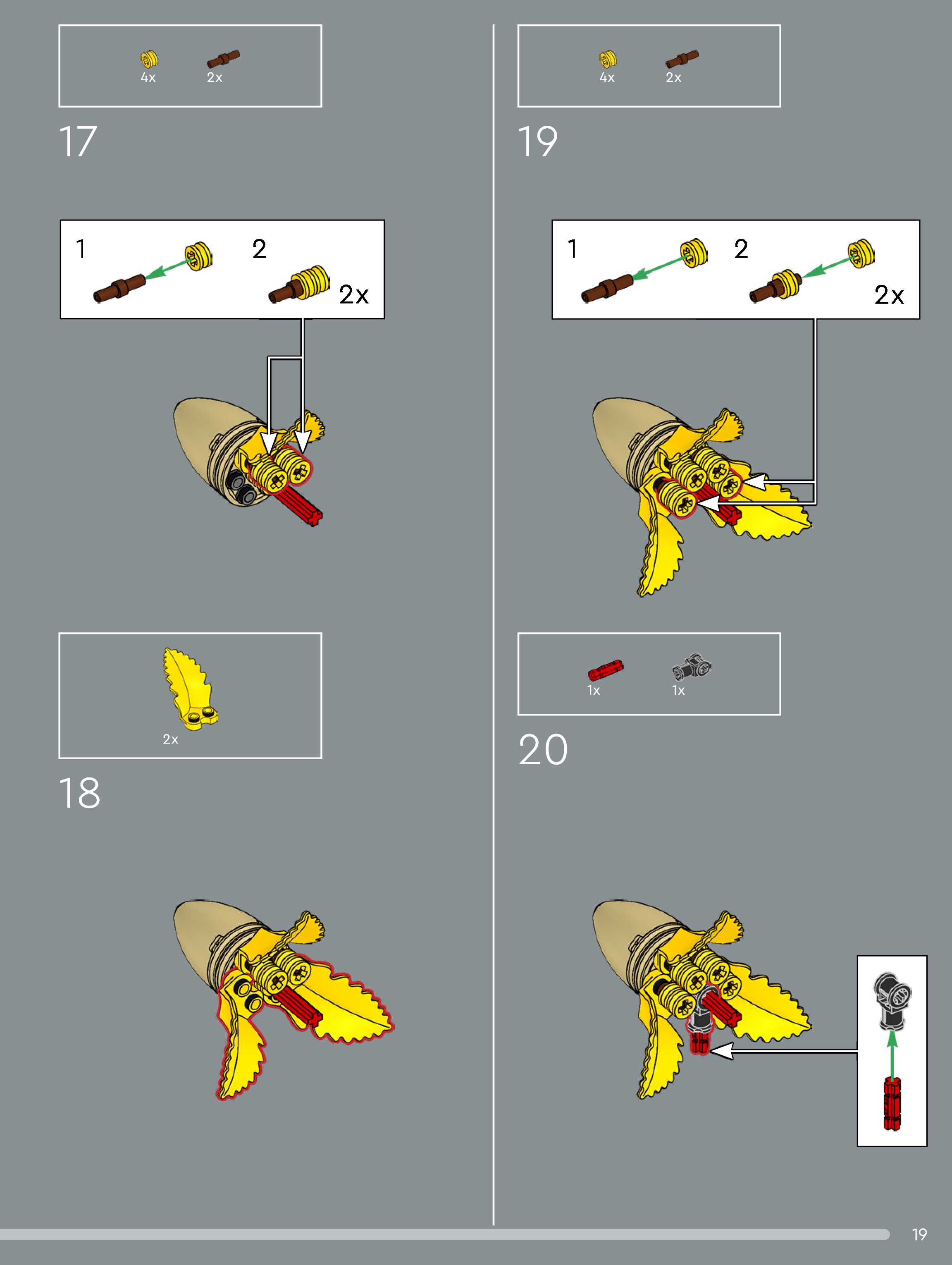 4x 2x

17

1 2 2x

2x

18

4x 2x

19

1 2 2x

1x 1x

20

19