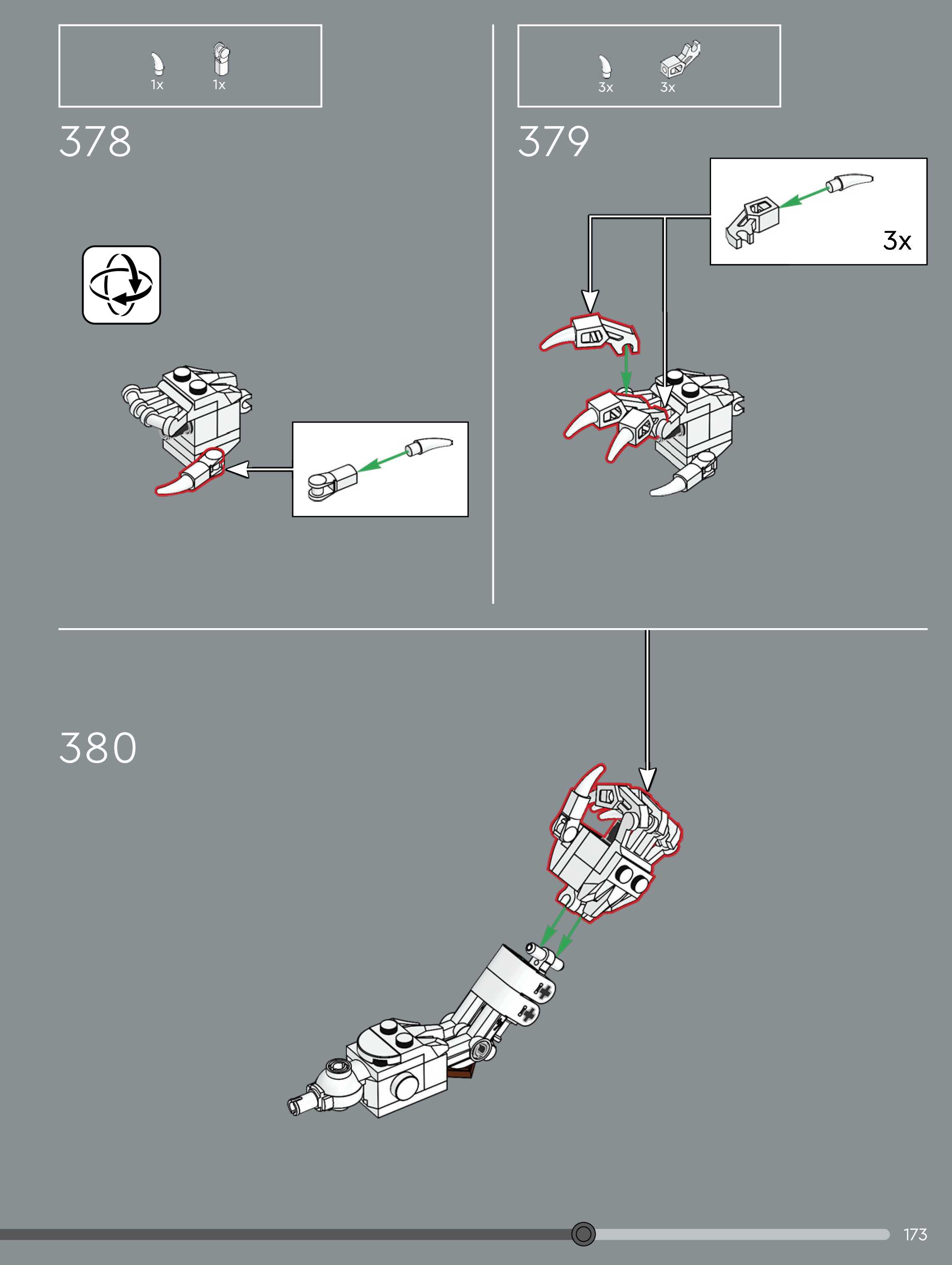 1x 1x

378

3x 3x

379

3x

380

173