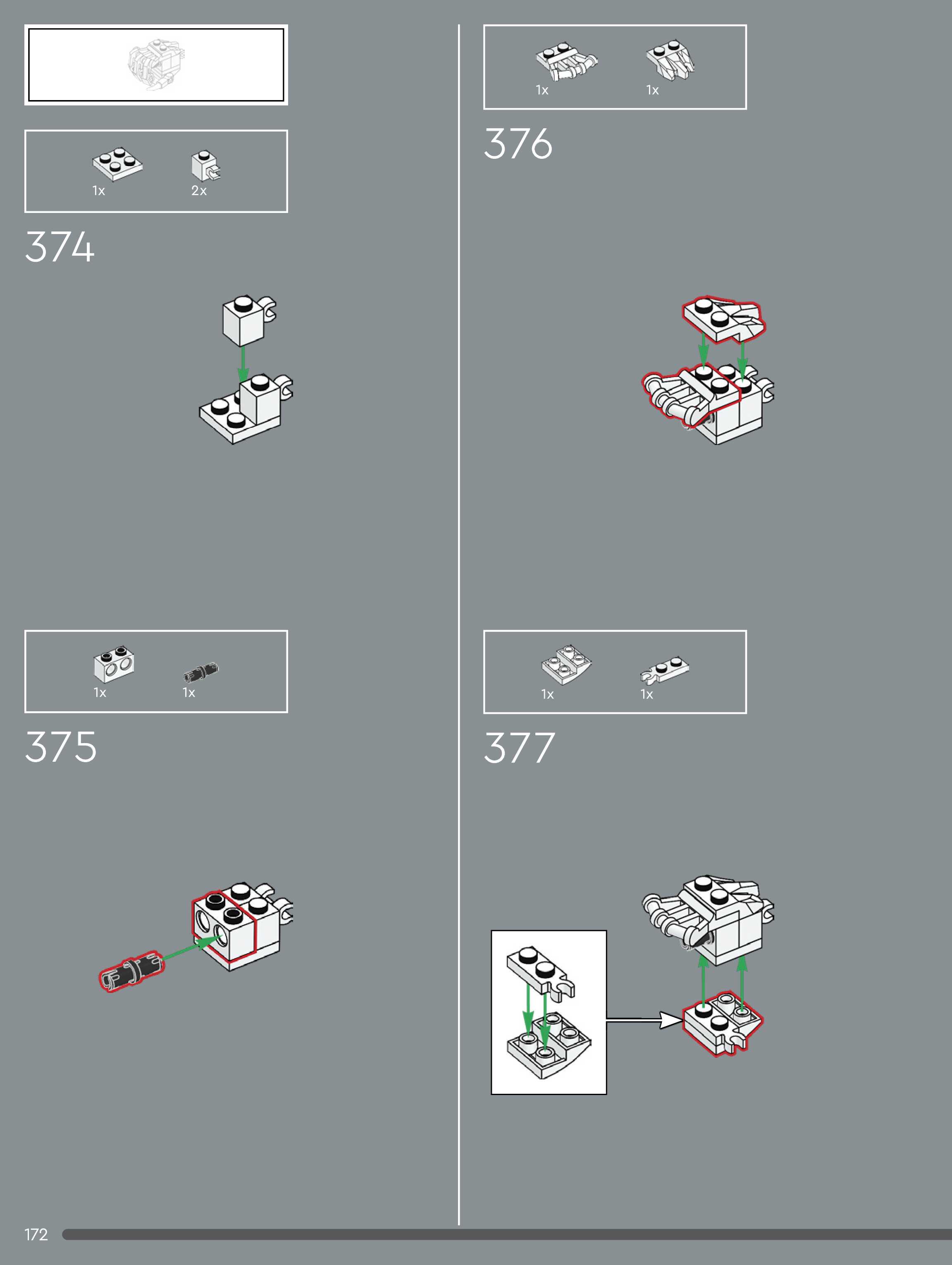 1x 2x

374

1x 1x

375

1x 1x

376

1x 1x

377

172