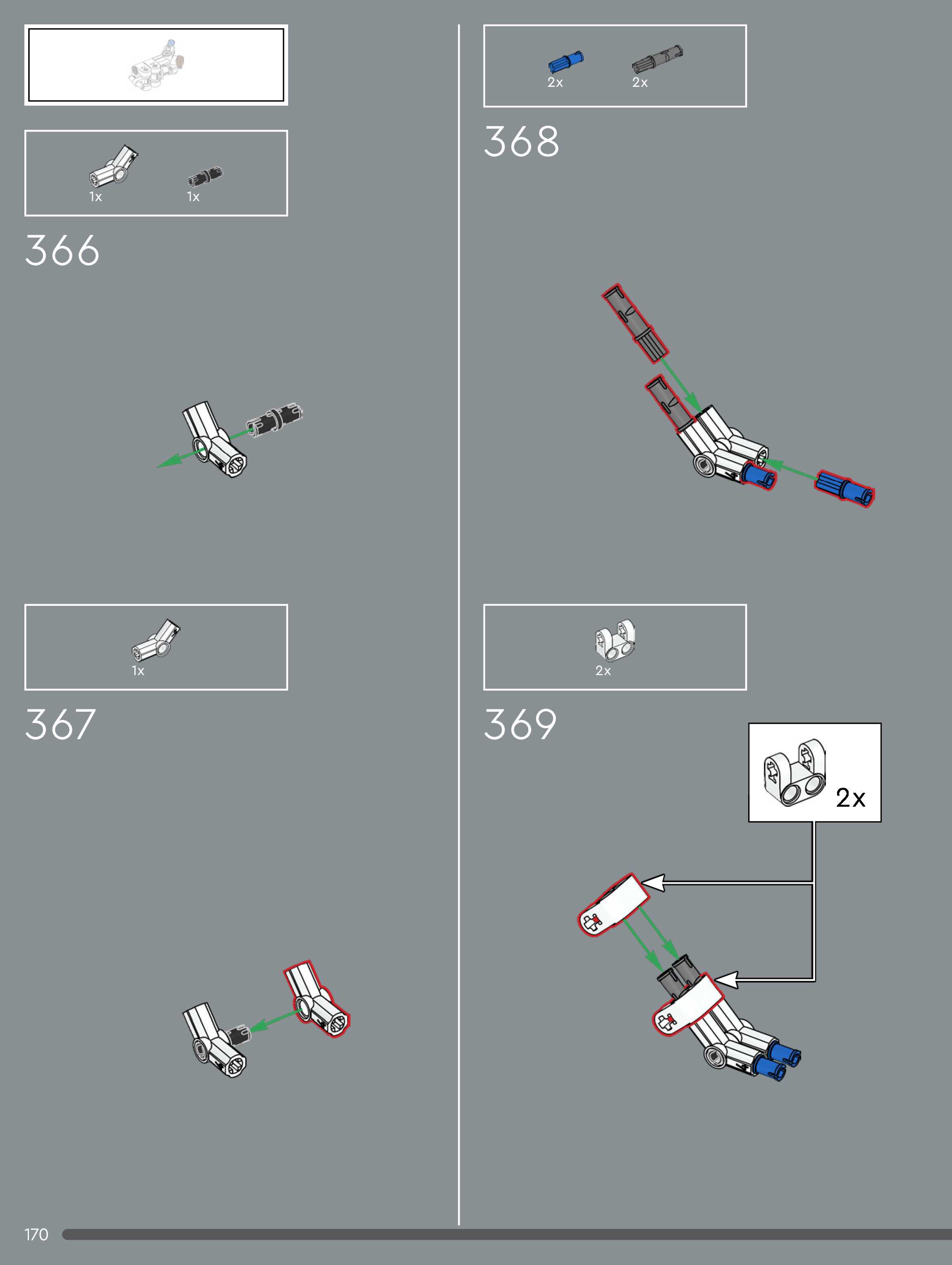 1x 1x

366

1x

367

2x 2x

368

2x

369

2x

170