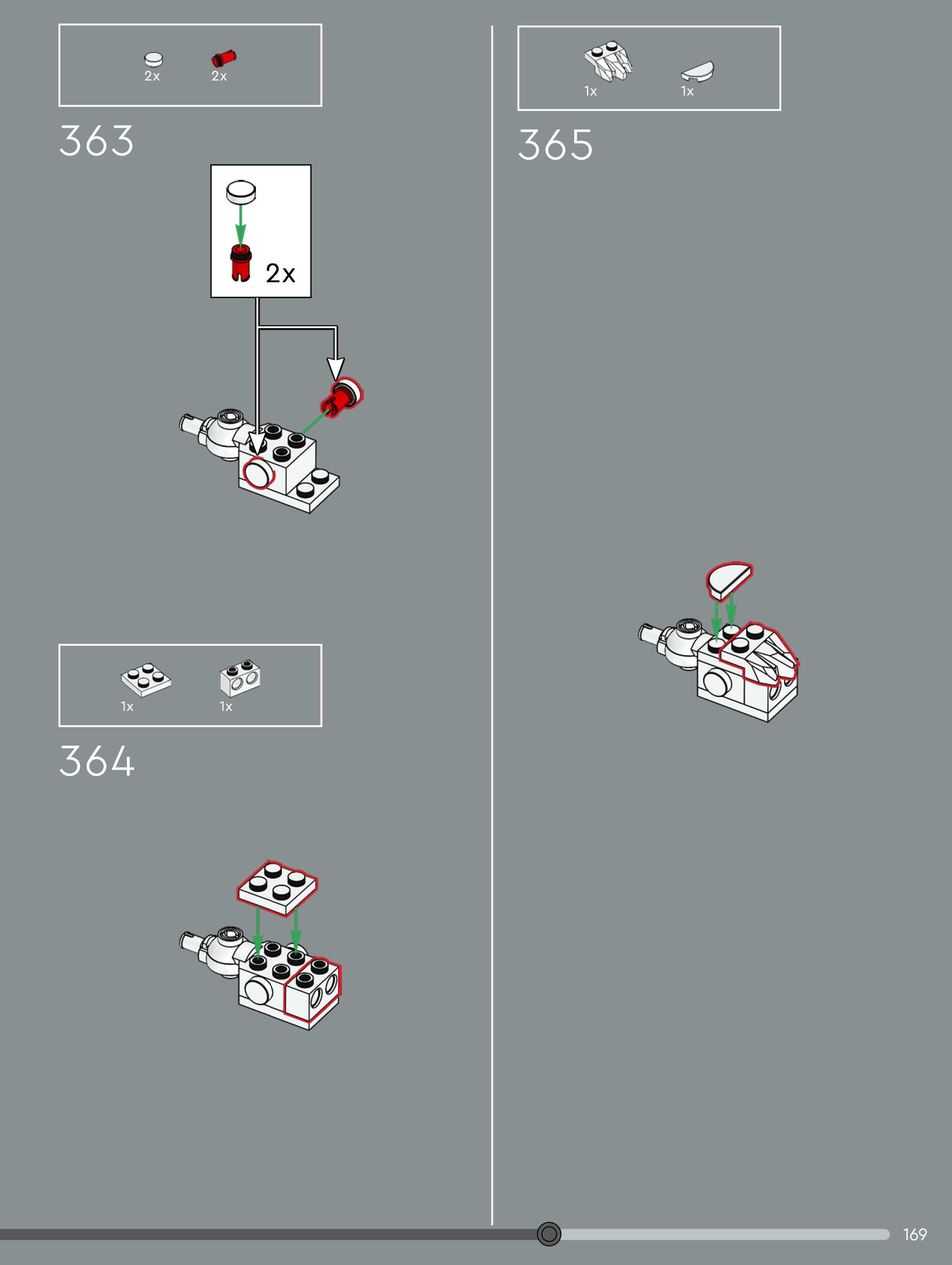 2x 2x

363

2x

1x 1x

364

1x 1x

365

169