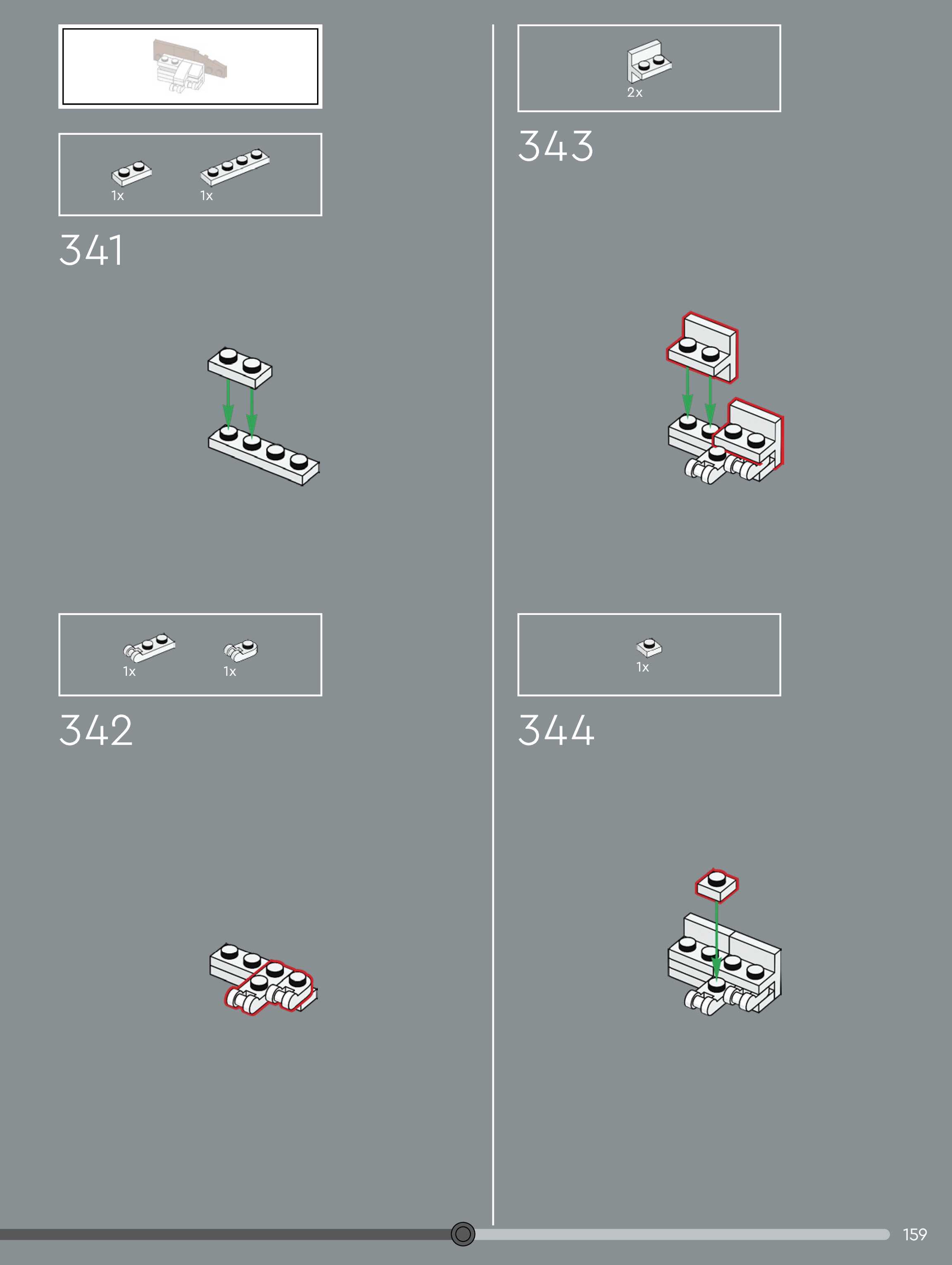 1x 1x

341

1x 1x

342

2x

343

1x

344

159