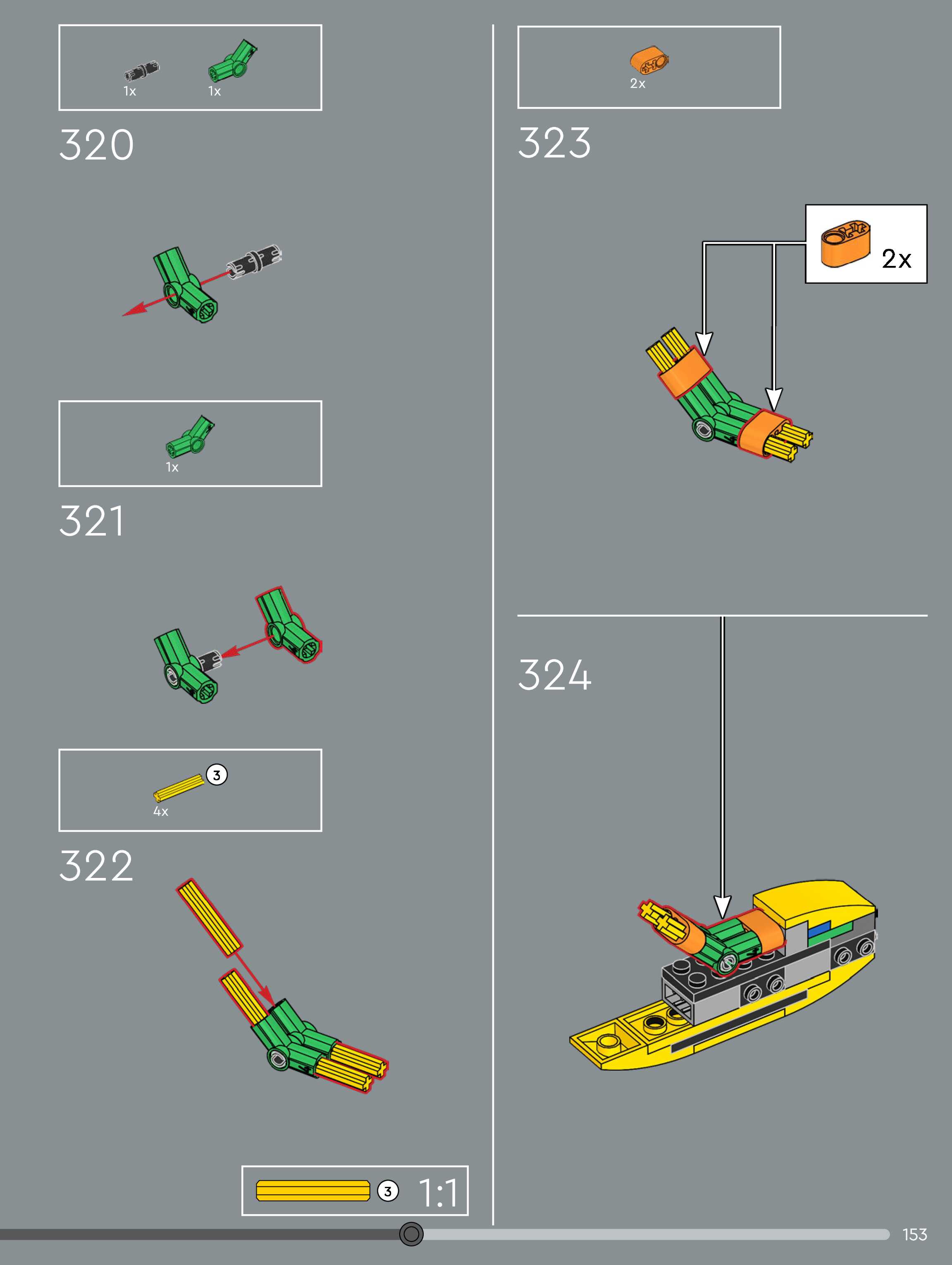 1x 1x

320

1x

321

3
4x

322

3 1:1

2x

323

2x

324

153