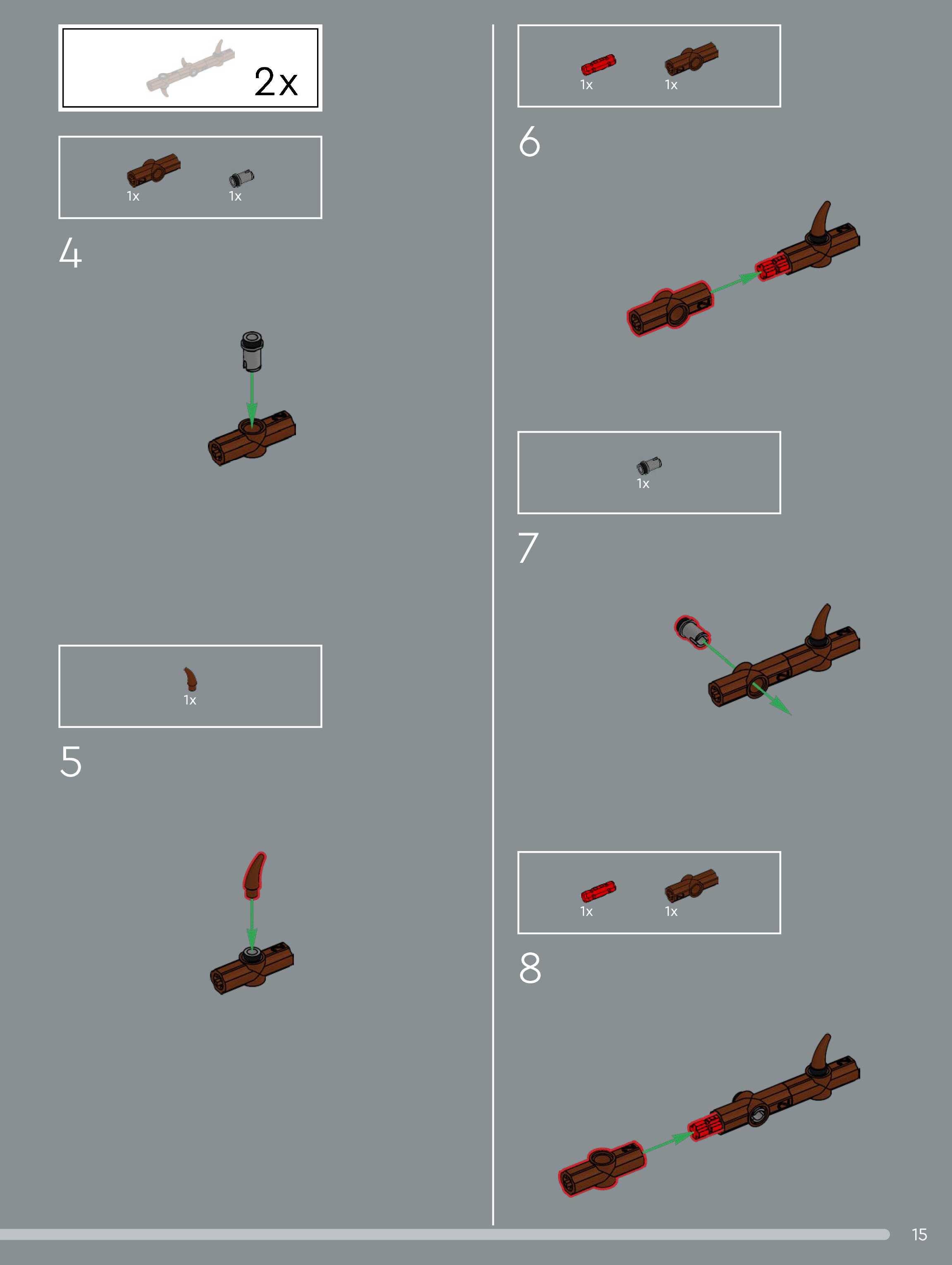 2x

1x 1x

4

1x

5

1x 1x

6

1x

7

1x 1x

8

15