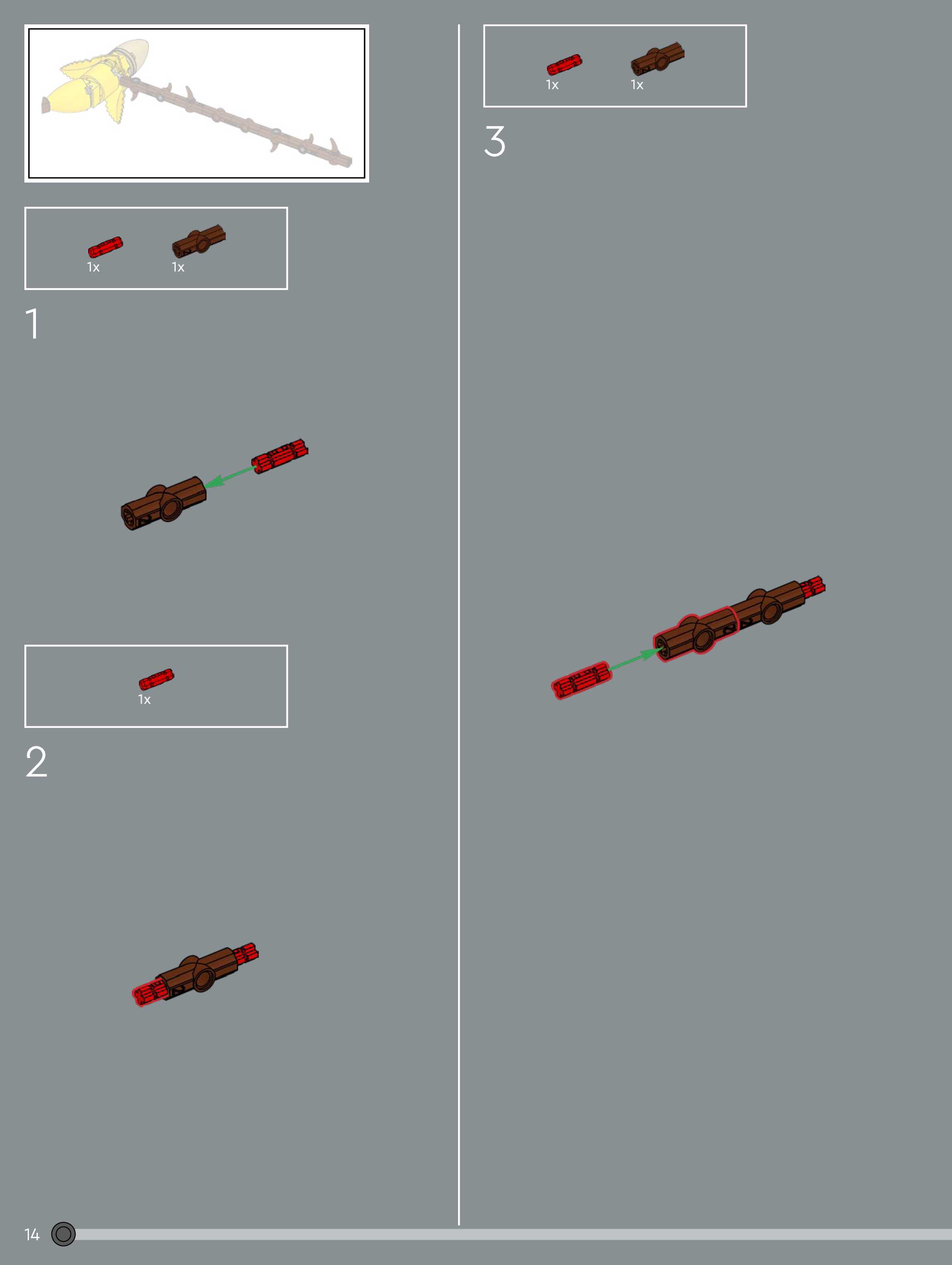 1x 1x

1

1x

2

1x 1x

3

14